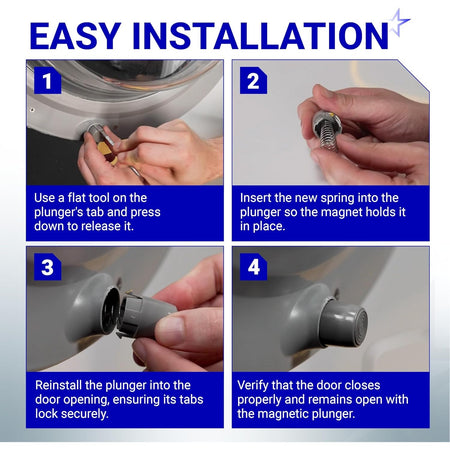 EASY INSTALLATION

1

Use a flat tool on the plunger's tab and press down to release it.

2

Insert the new spring into the plunger so the magnet holds it in place.

3

Reinstall the plunger into the door opening, ensuring its tabs lock securely.

4

Verify that the door closes properly and remains open with the magnetic plunger.