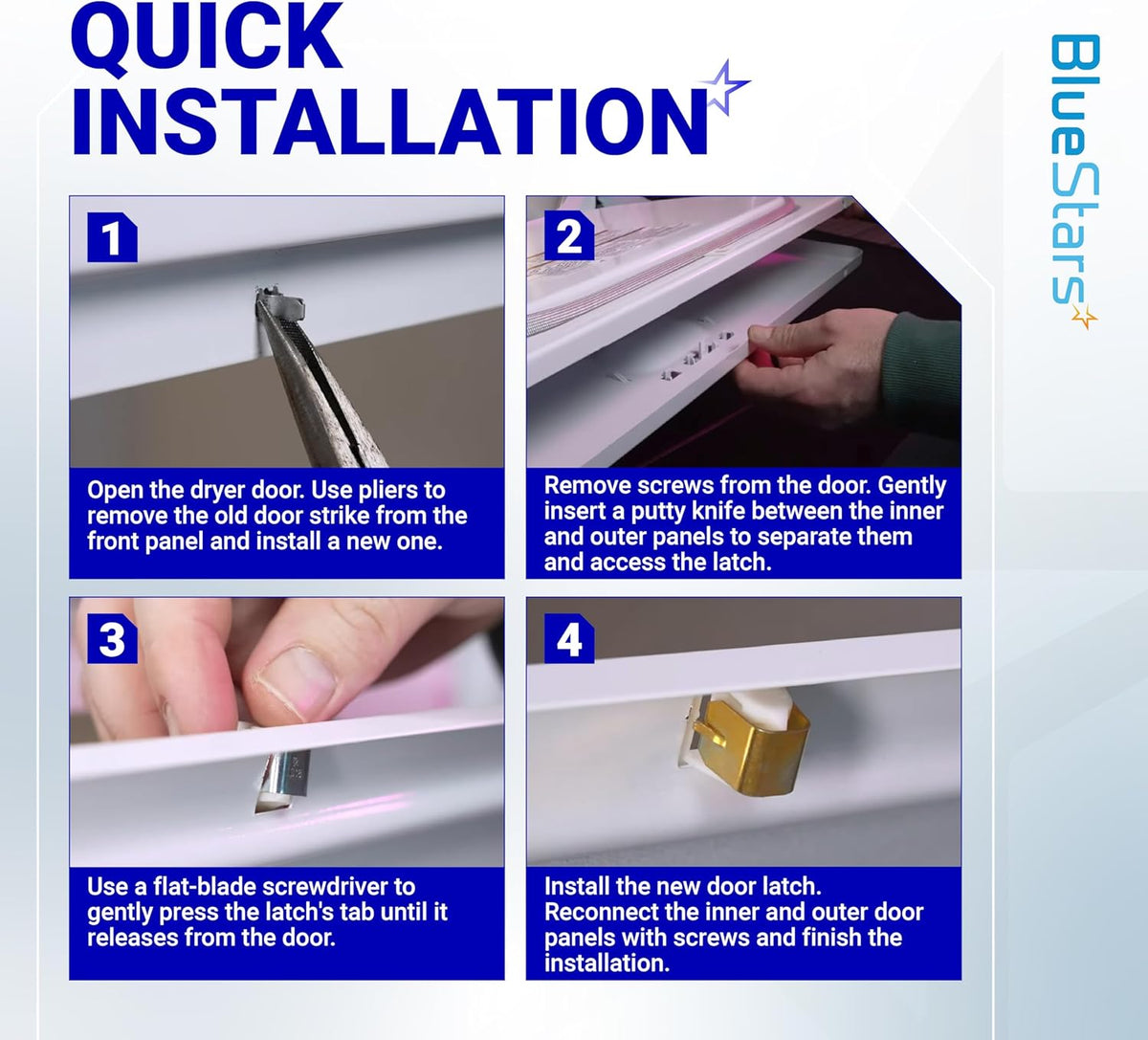 QUICK INSTALLATION

BlueStars

1

Open the dryer door. Use pliers to remove the old door strike from the front panel and install a new one.

2

Remove screws from the door. Gently insert a putty knife between the inner and outer panels to separate them and access the latch.

3

Use a flat-blade screwdriver to gently press the latch's tab until it releases from the door.

4

Install the new door latch. Reconnect the inner and outer door panels with screws and finish the installation.