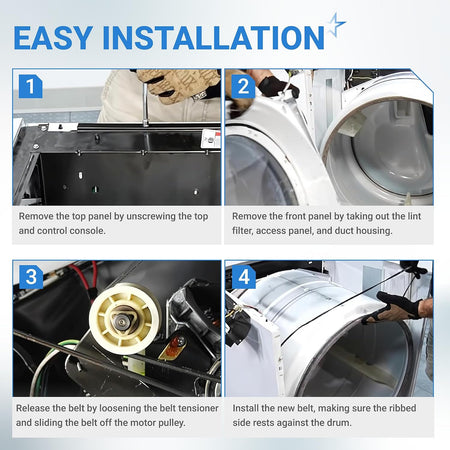 EASY INSTALLATION

1

Remove the top panel by unscrewing the top and control console.

2

Remove the front panel by taking out the lint filter, access panel, and duct housing.

3

Release the belt by loosening the belt tensioner and sliding the belt off the motor pulley.

4

Install the new belt, making sure the ribbed side rests against the drum.