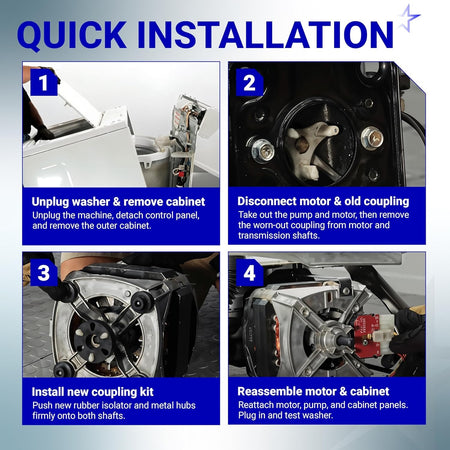 QUICK INSTALLATION

1

Unplug washer & remove cabinet
Unplug the machine, detach control panel, and remove the outer cabinet.

2

Disconnect motor & old coupling
Take out the pump and motor, then remove the worn-out coupling from motor and transmission shafts.

3

Install new coupling kit
Push new rubber isolator and metal hubs firmly onto both shafts.

4

Reassemble motor & cabinet
Reattach motor, pump, and cabinet panels. Plug in and test washer.