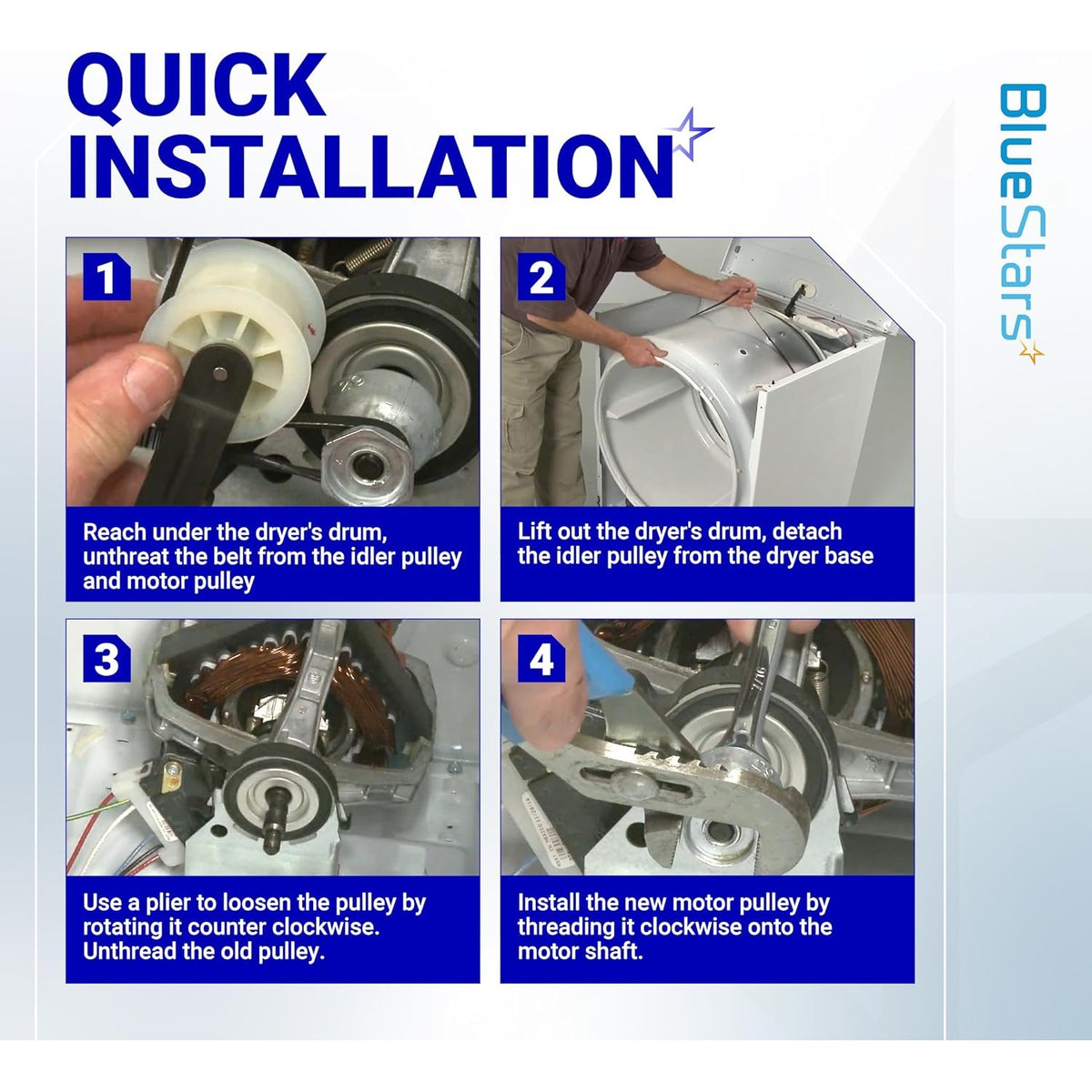 QUICK INSTALLATION

BlueStars

1

Reach under the dryer's drum, unthreat the belt from the idler pulley and motor pulley

2

Lift out the dryer's drum, detach the idler pulley from the dryer base

3

Use a plier to loosen the pulley by rotating it counter clockwise. Unthread the old pulley.

4

Install the new motor pulley by threading it clockwise onto the motor shaft.