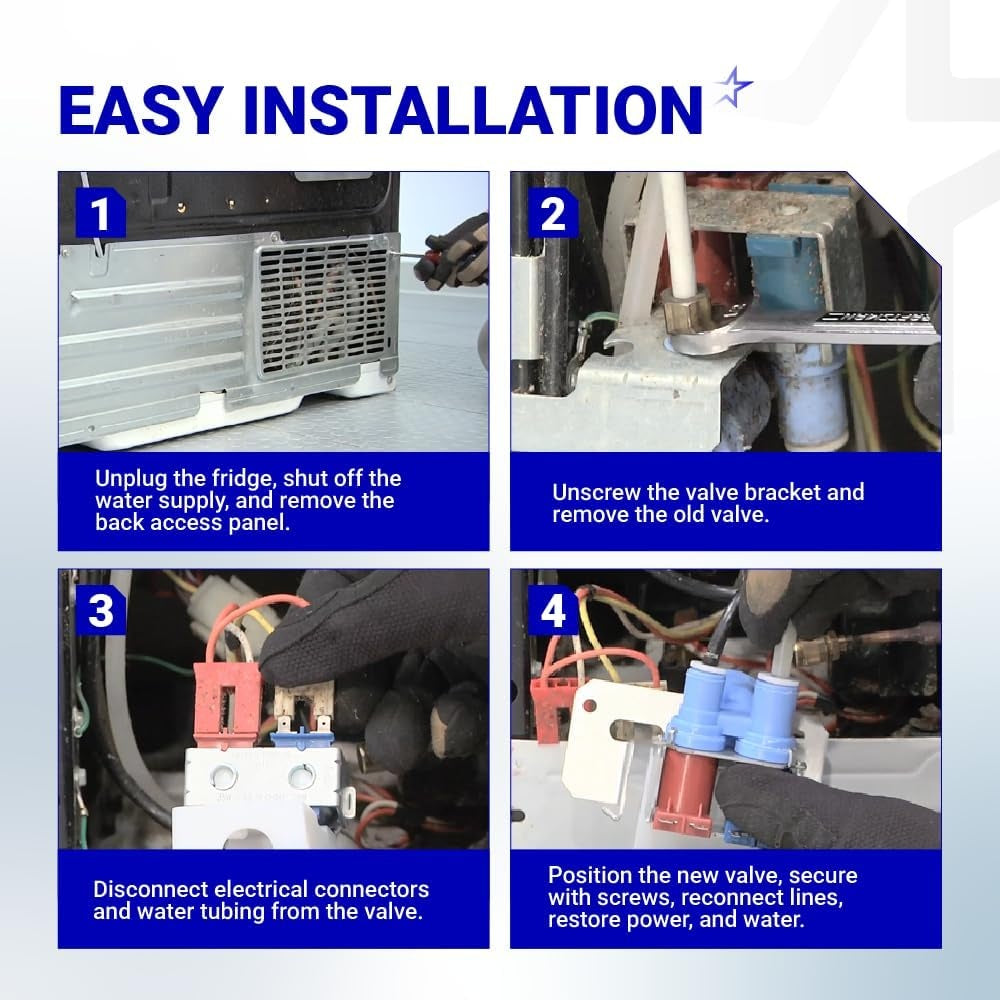 EASY INSTALLATION

1

Unplug the fridge, shut off the water supply, and remove the back access panel.

2

Unscrew the valve bracket and remove the old valve.

3

Disconnect electrical connectors and water tubing from the valve.

4

Position the new valve, secure with screws, reconnect lines, restore power, and water.