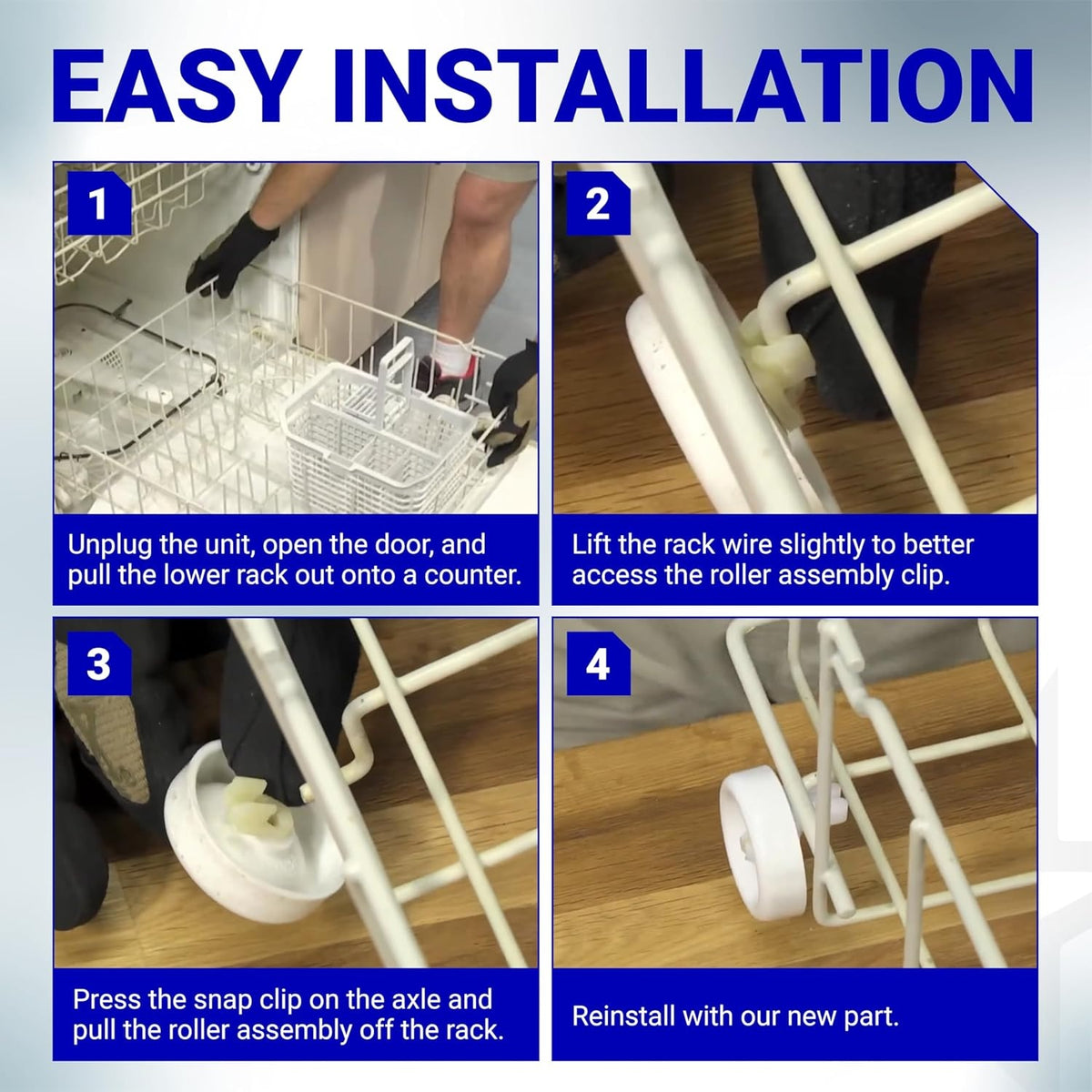 EASY INSTALLATION

1

Unplug the unit, open the door, and pull the lower rack out onto a counter.

2

Lift the rack wire slightly to better access the roller assembly clip.

3

Press the snap clip on the axle and pull the roller assembly off the rack.

4

Reinstall with our new part.