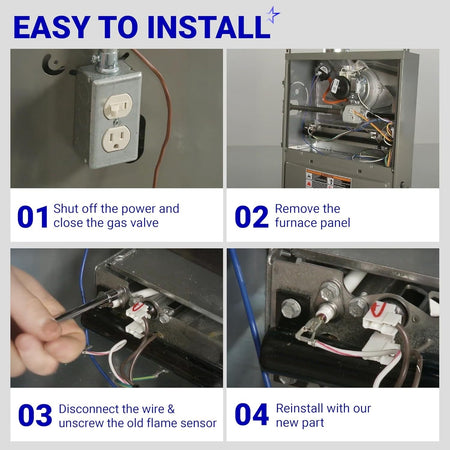 EASY TO INSTALL

01 Shut off the power and close the gas valve

02 Remove the furnace panel

03 Disconnect the wire & unscrew the old flame sensor

04 Reinstall with our new part