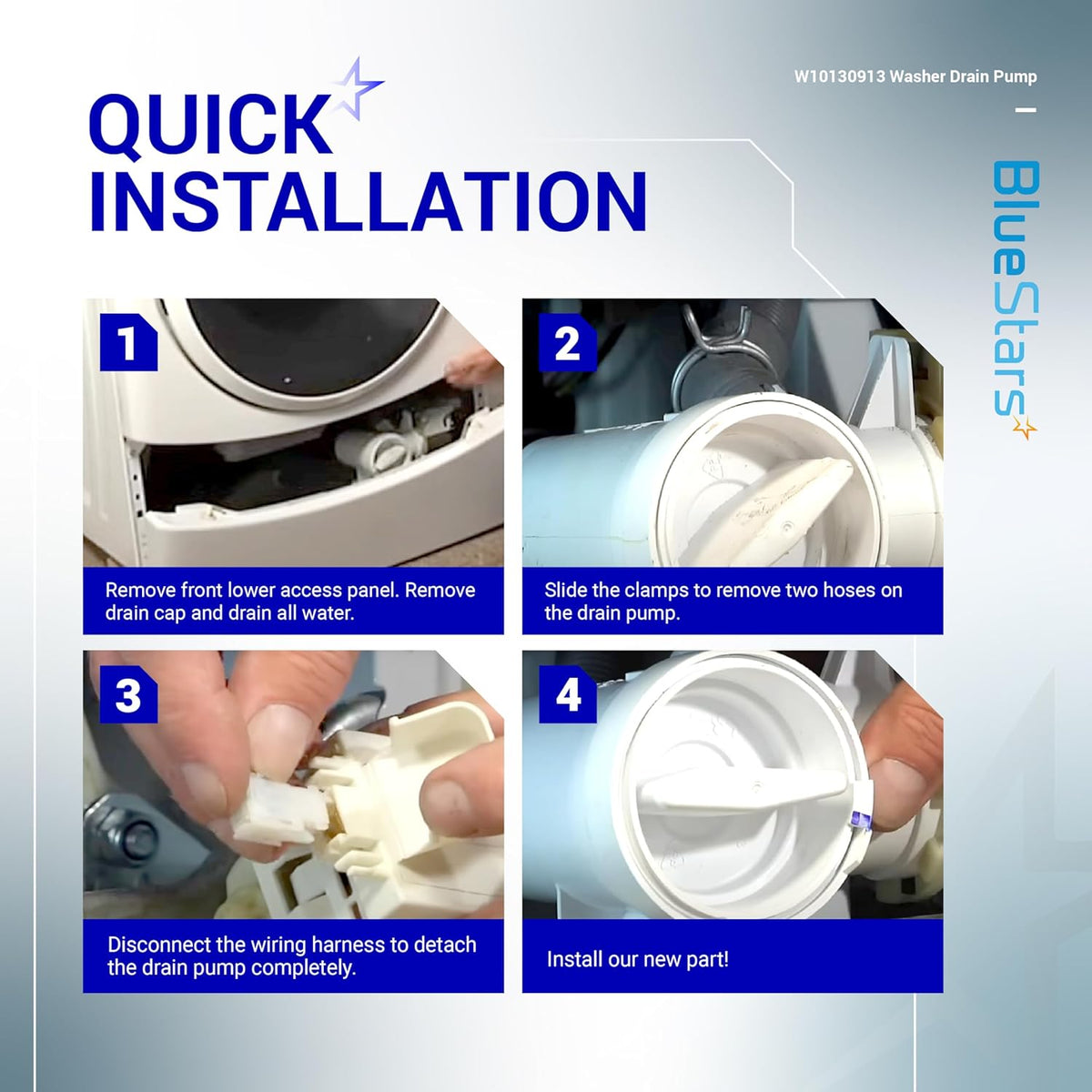 QUICK INSTALLATION

W10130913 Washer Drain Pump

BlueStars

1

Remove front lower access panel. Remove drain cap and drain all water.

2

Slide the clamps to remove two hoses on the drain pump.

3

Disconnect the wiring harness to detach the drain pump completely.

4

Install our new part!