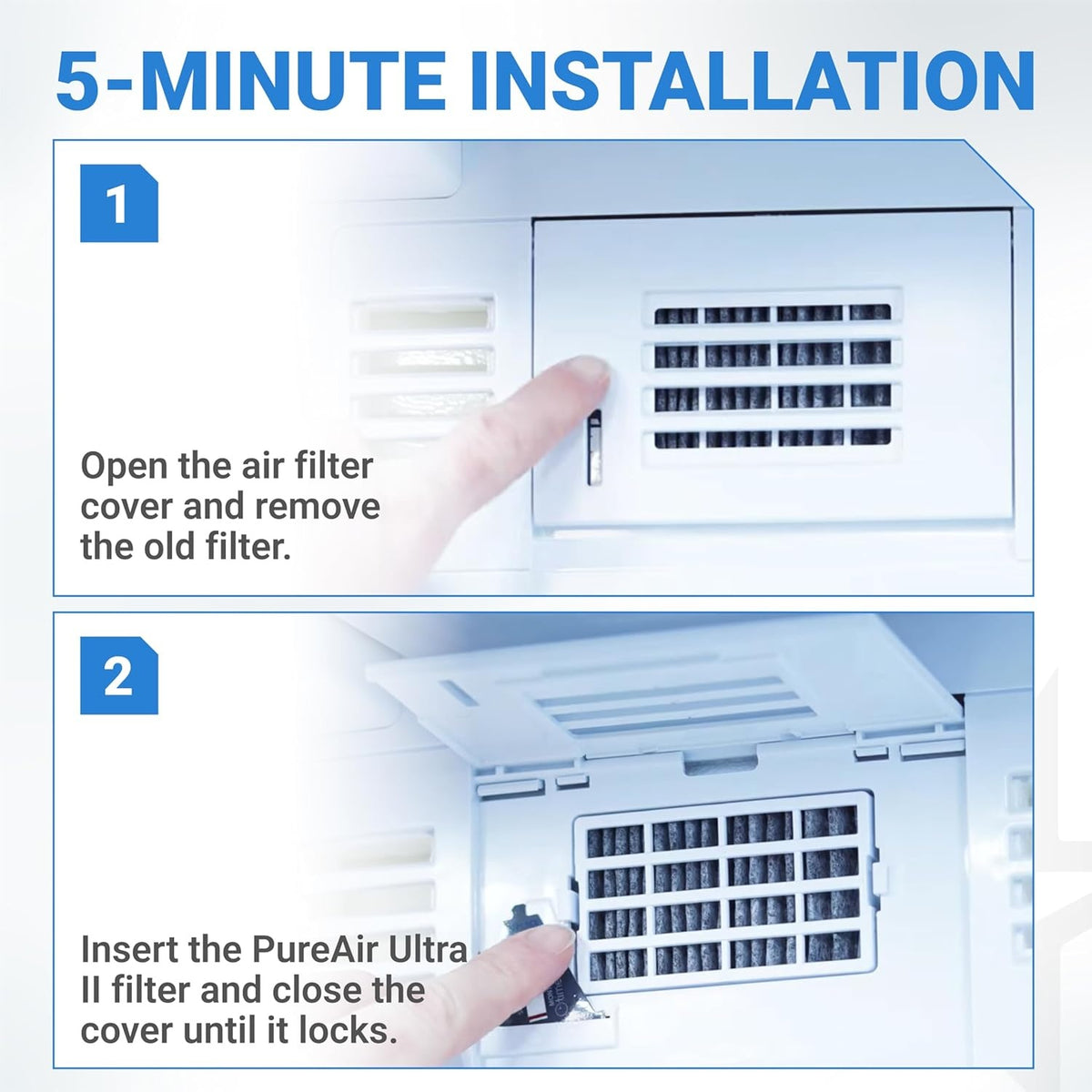 5-MINUTE INSTALLATION

1

Open the air filter cover and remove the old filter.

2

Insert the PureAir Ultra II filter and close the cover until it locks.