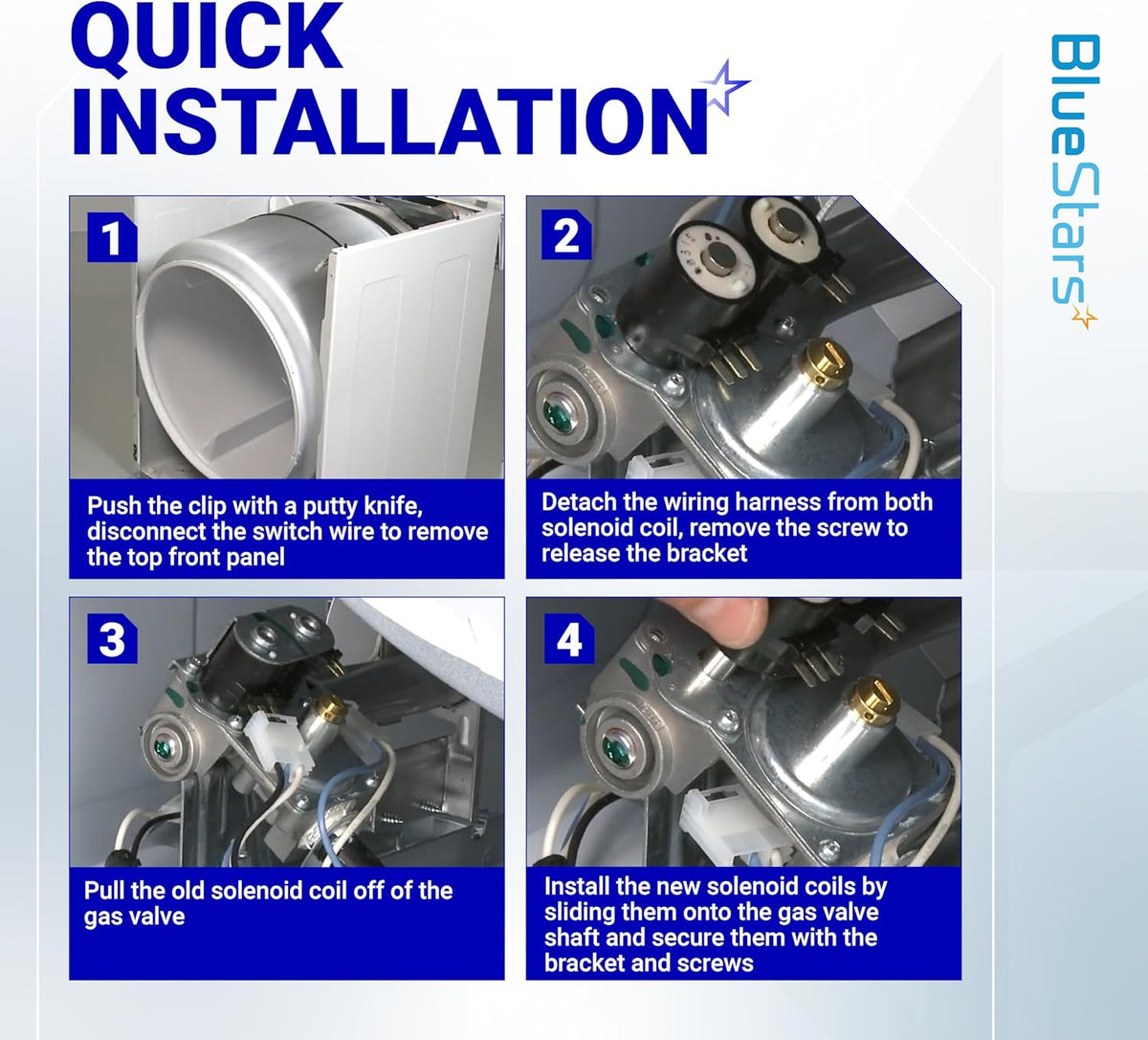 QUICK INSTALLATION

BlueStars

1
Push the clip with a putty knife, disconnect the switch wire to remove the top front panel

2
Detach the wiring harness from both solenoid coil, remove the screw to release the bracket

3
Pull the old solenoid coil off of the gas valve

4
Install the new solenoid coils by sliding them onto the gas valve shaft and secure them with the bracket and screws