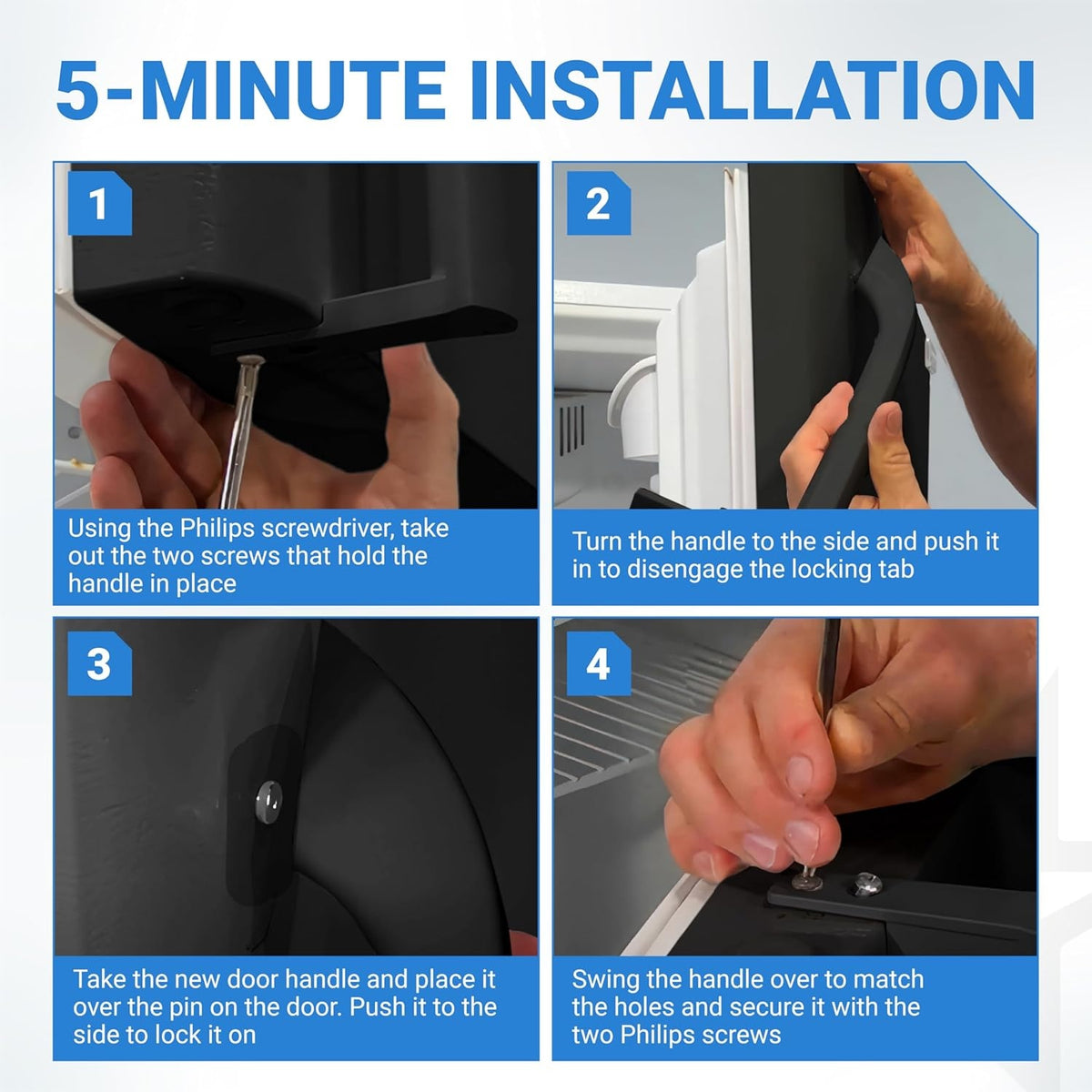 5-MINUTE INSTALLATION

1

Using the Philips screwdriver, take out the two screws that hold the handle in place

2

Turn the handle to the side and push it in to disengage the locking tab

3

Take the new door handle and place it over the pin on the door. Push it to the side to lock it on

4

Swing the handle over to match the holes and secure it with the two Philips screws