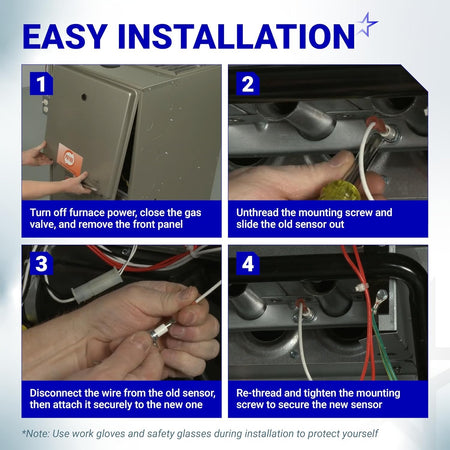 EASY INSTALLATION

1
Turn off furnace power, close the gas valve, and remove the front panel

2
Unthread the mounting screw and slide the old sensor out

3
Disconnect the wire from the old sensor, then attach it securely to the new one

4
Re-thread and tighten the mounting screw to secure the new sensor

*Note: Use work gloves and safety glasses during installation to protect yourself