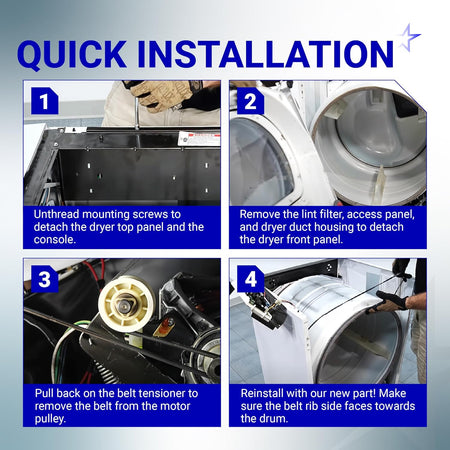 QUICK INSTALLATION

1

Unthread mounting screws to detach the dryer top panel and the console.

2

Remove the lint filter, access panel, and dryer duct housing to detach the dryer front panel.

3

Pull back on the belt tensioner to remove the belt from the motor pulley.

4

Reinstall with our new part! Make sure the belt rib side faces towards the drum.