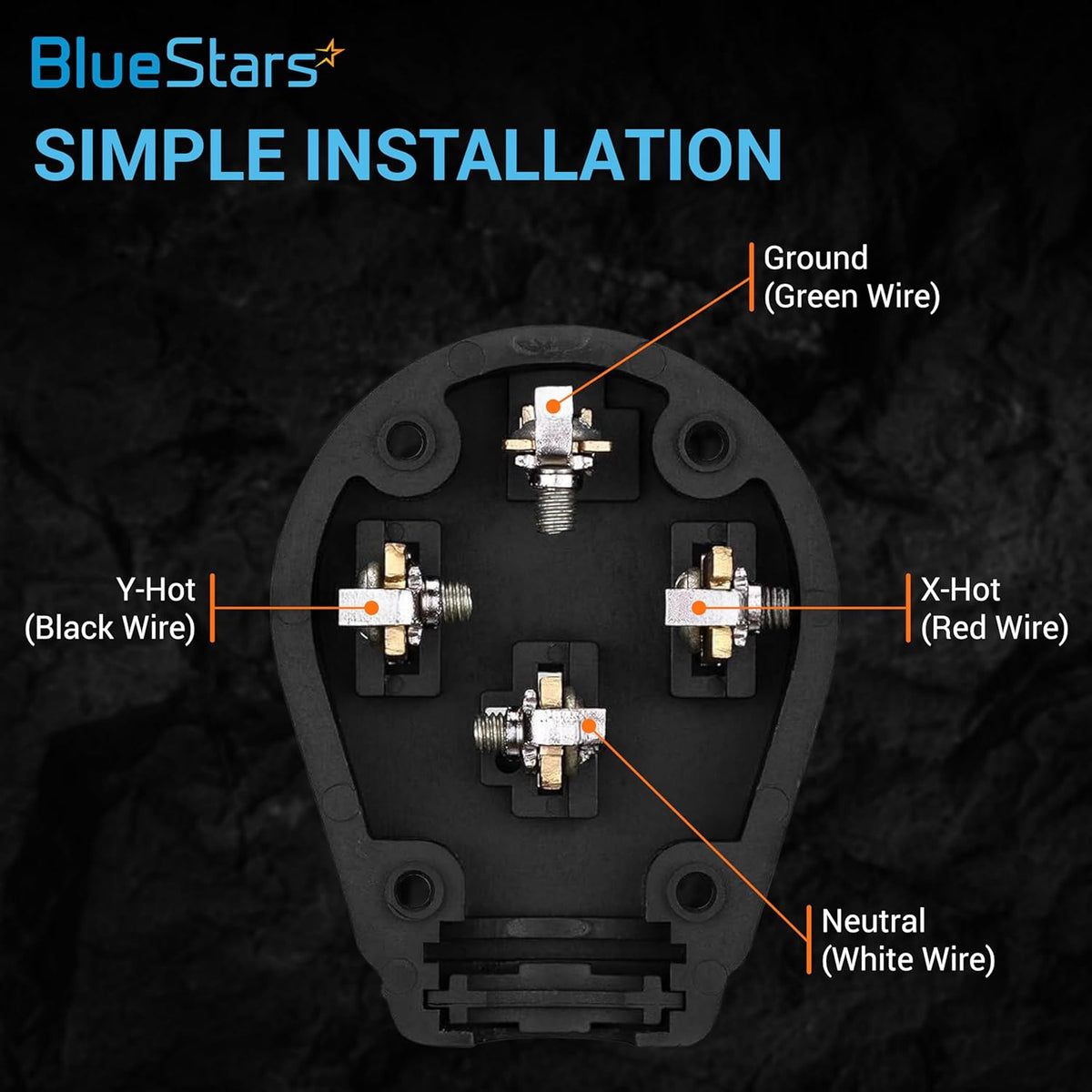 BlueStars

SIMPLE INSTALLATION

Ground
(Green Wire)

Y-Hot
(Black Wire)

X-Hot
(Red Wire)

Neutral
(White Wire)