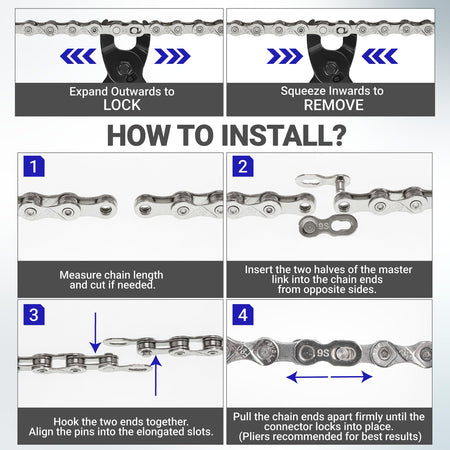 Expand Outwards to
LOCK

Squeeze Inwards to
REMOVE

HOW TO INSTALL?

1

Measure chain length and cut if needed.

2

9S

Insert the two halves of the master link into the chain ends from opposite sides.

3

Hook the two ends together. Align the pins into the elongated slots.

4

9S

Pull the chain ends apart firmly until the connector locks into place. (Pliers recommended for best results)