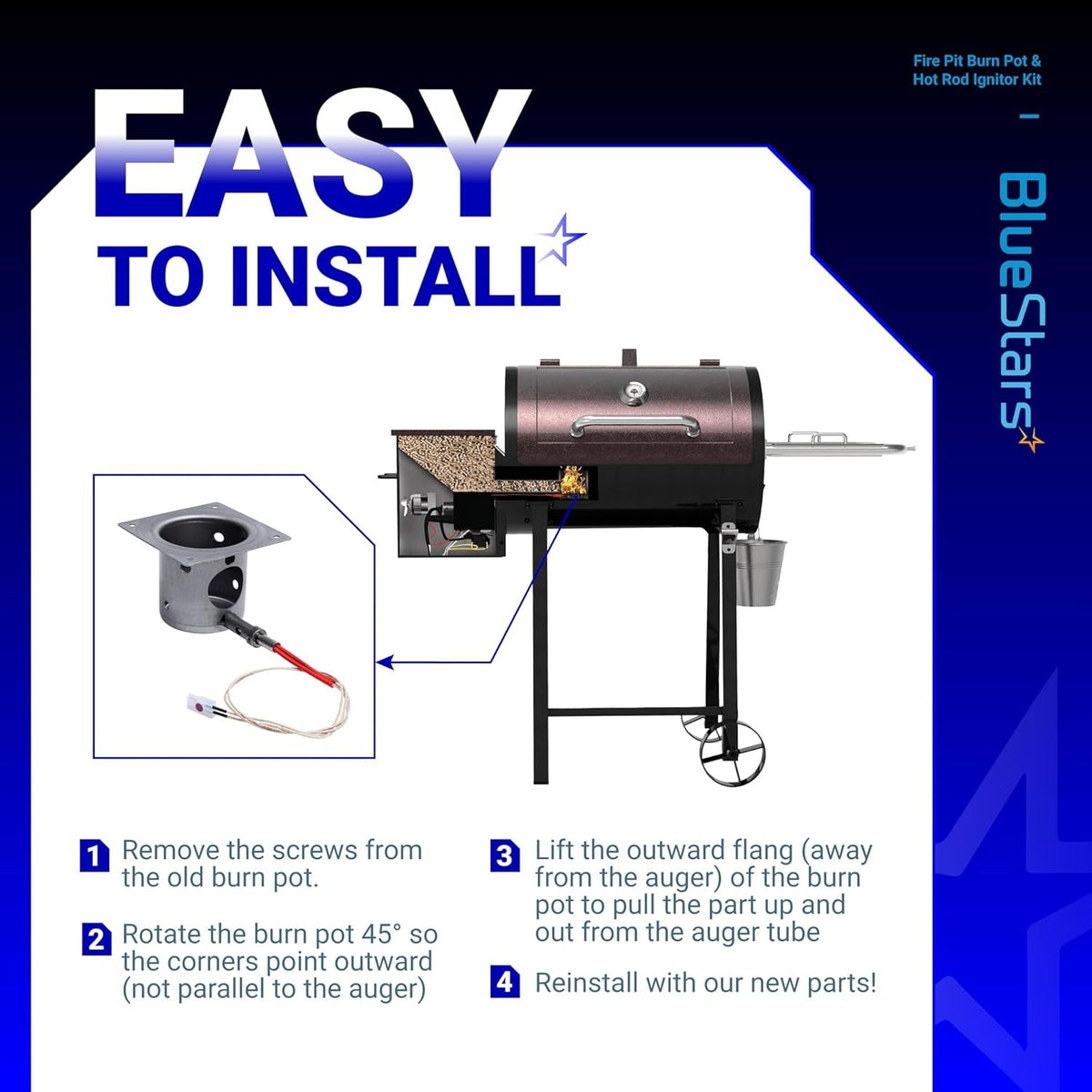 Fire Pit Burn Pot & Hot Rod Ignitor Kit

BlueStars

EASY
TO INSTALL

1 Remove the screws from the old burn pot.

2 Rotate the burn pot 45° so the corners point outward (not parallel to the auger)

3 Lift the outward flang (away from the auger) of the burn pot to pull the part up and out from the auger tube

4 Reinstall with our new parts!