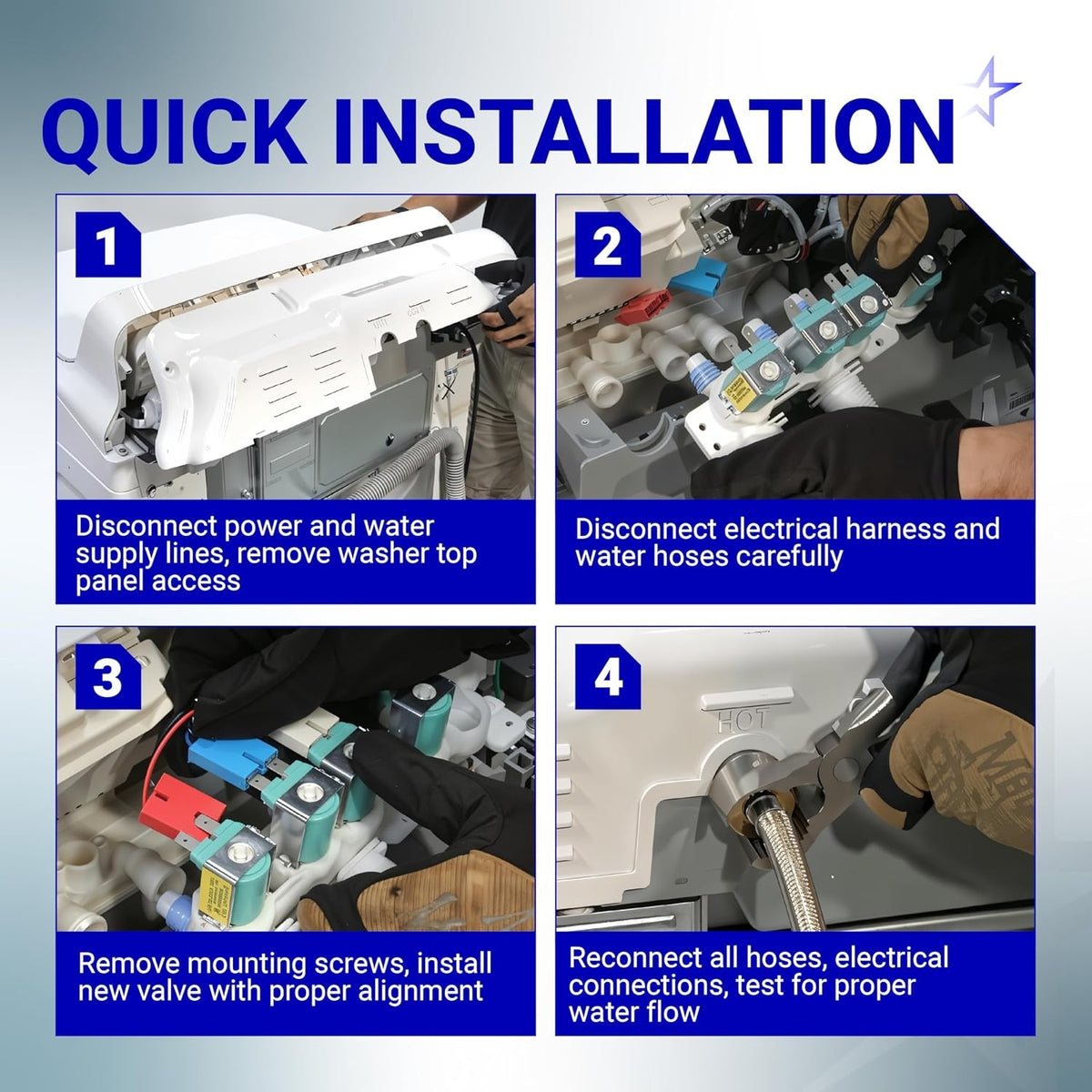 QUICK INSTALLATION

1

Disconnect power and water supply lines, remove washer top panel access

2

Disconnect electrical harness and water hoses carefully

3

Remove mounting screws, install new valve with proper alignment

4

HOT

Reconnect all hoses, electrical connections, test for proper water flow