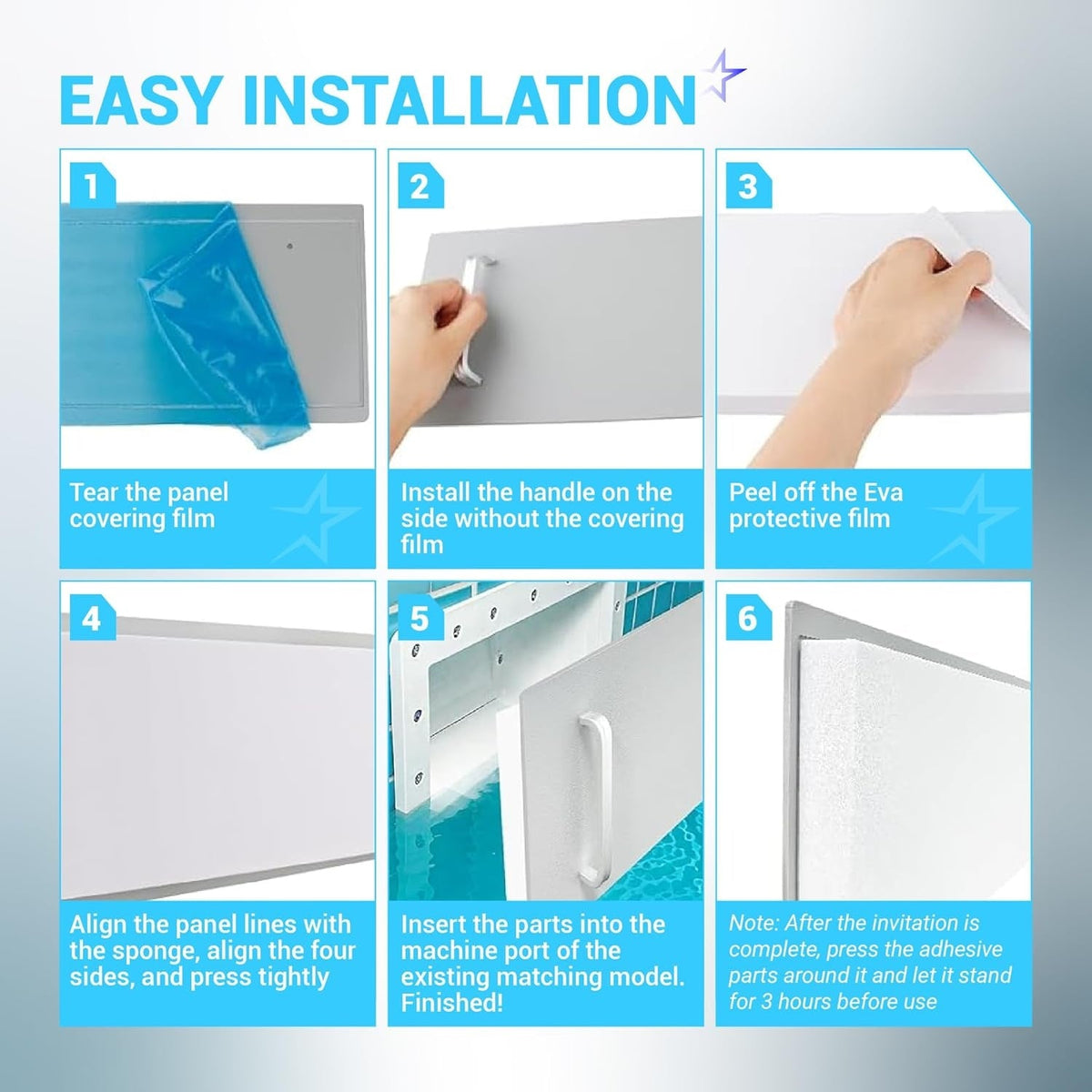 EASY INSTALLATION

1

Tear the panel covering film

2

Install the handle on the side without the covering film

3

Peel off the Eva protective film

4

Align the panel lines with the sponge, align the four sides, and press tightly

5

Insert the parts into the machine port of the existing matching model. Finished!

6

Note: After the invitation is complete, press the adhesive parts around it and let it stand for 3 hours before use