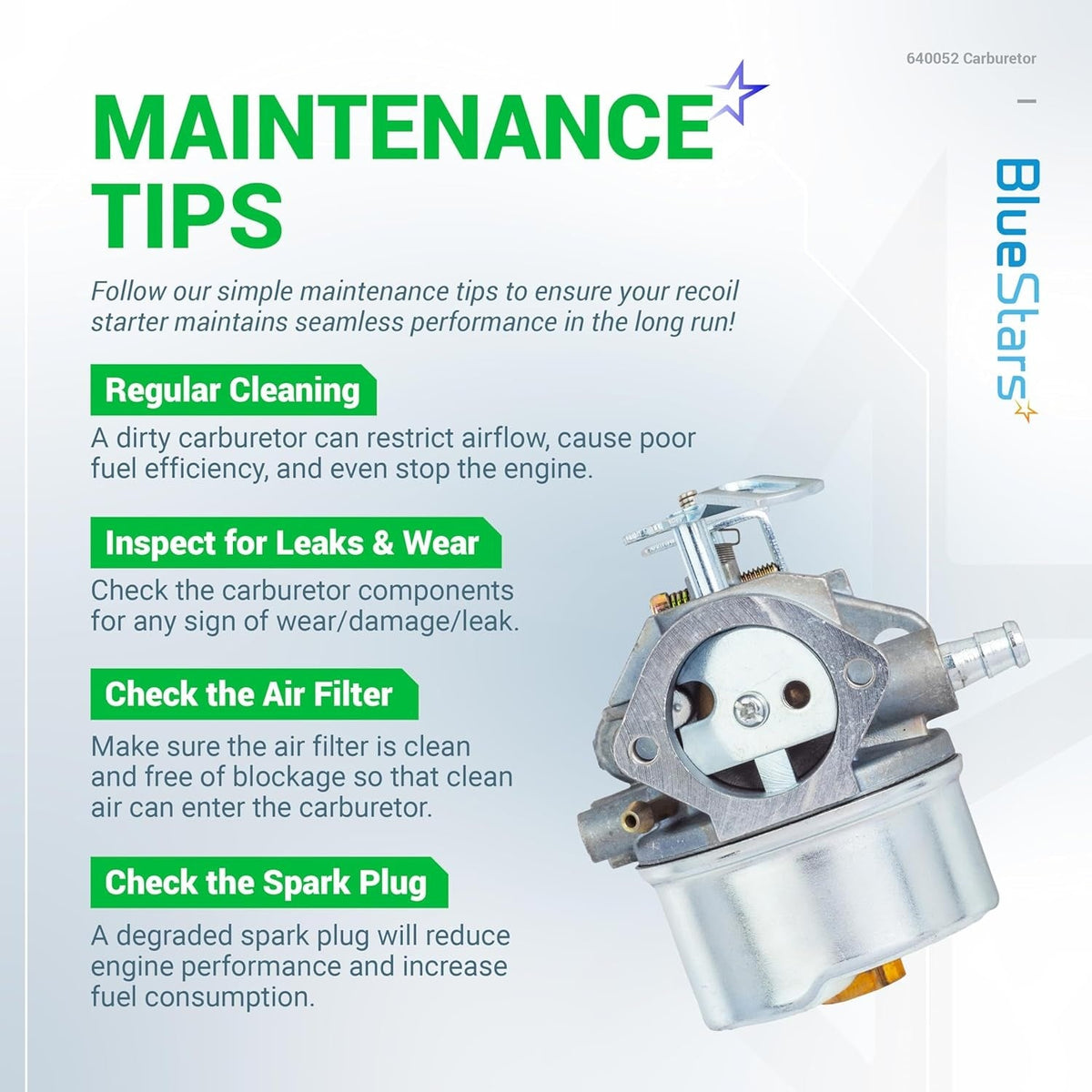 640052 Carburetor

BlueStars

MAINTENANCE TIPS

Follow our simple maintenance tips to ensure your recoil starter maintains seamless performance in the long run!

Regular Cleaning

A dirty carburetor can restrict airflow, cause poor fuel efficiency, and even stop the engine.

Inspect for Leaks & Wear

Check the carburetor components for any sign of wear/damage/leak.

Check the Air Filter

Make sure the air filter is clean and free of blockage so that clean air can enter the carburetor.

Check the Spark Plug

A degraded spark plug will reduce engine performance and increase fuel consumption.