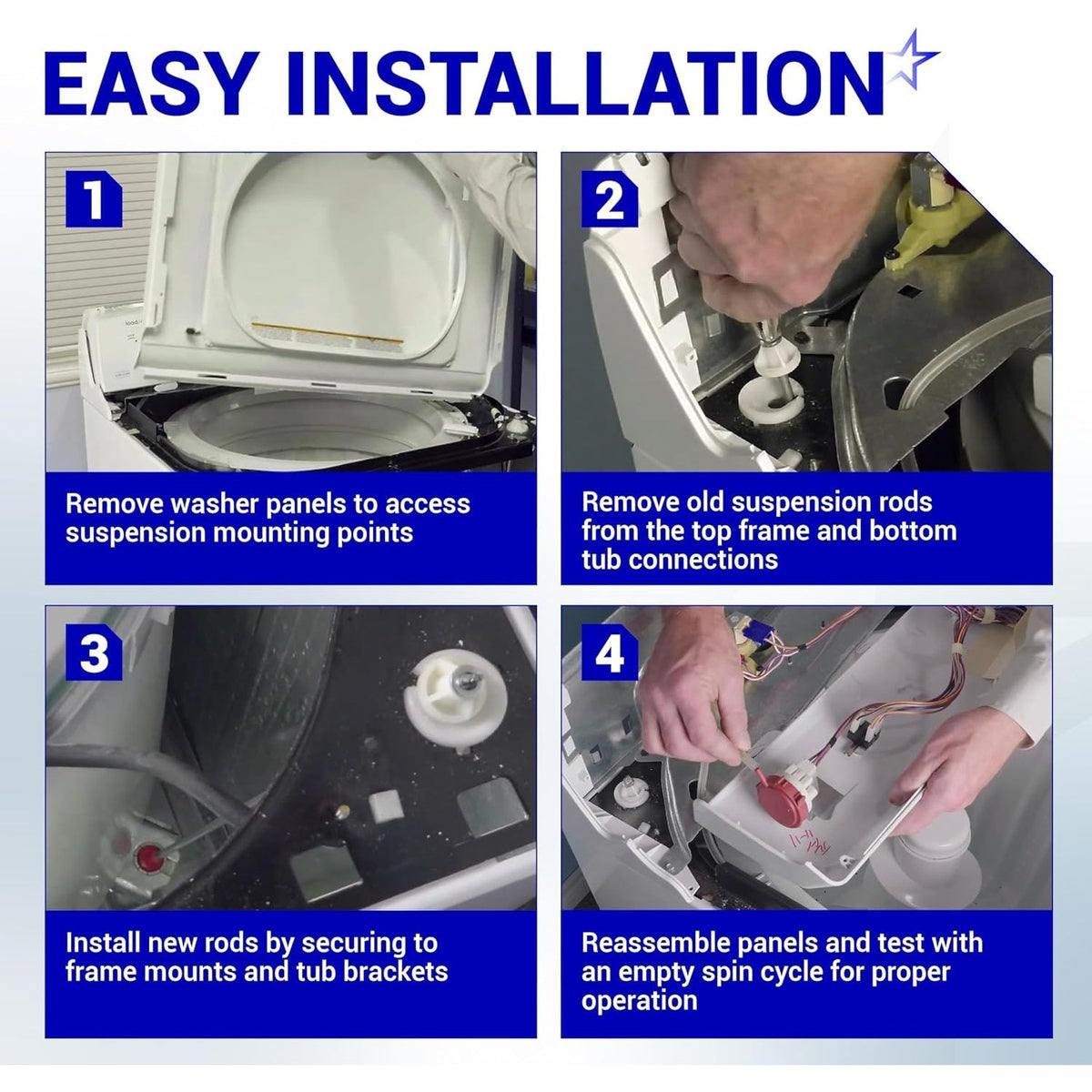 EASY INSTALLATION

1

Remove washer panels to access suspension mounting points

2

Remove old suspension rods from the top frame and bottom tub connections

3

Install new rods by securing to frame mounts and tub brackets

4

Reassemble panels and test with an empty spin cycle for proper operation