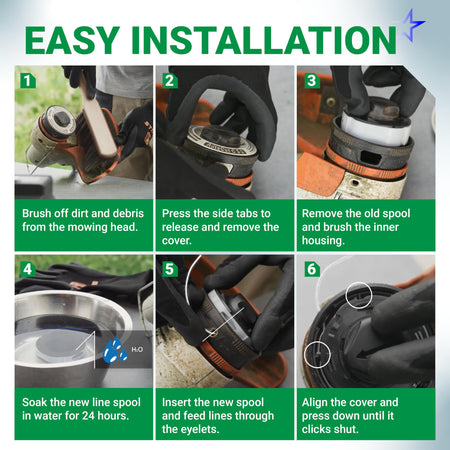 EASY INSTALLATION

1

Brush off dirt and debris from the mowing head.

2

Press the side tabs to release and remove the cover.

3

Remove the old spool and brush the inner housing.

4

$H_2O$

Soak the new line spool in water for 24 hours.

5

Insert the new spool and feed lines through the eyelets.

6

Align the cover and press down until it clicks shut.