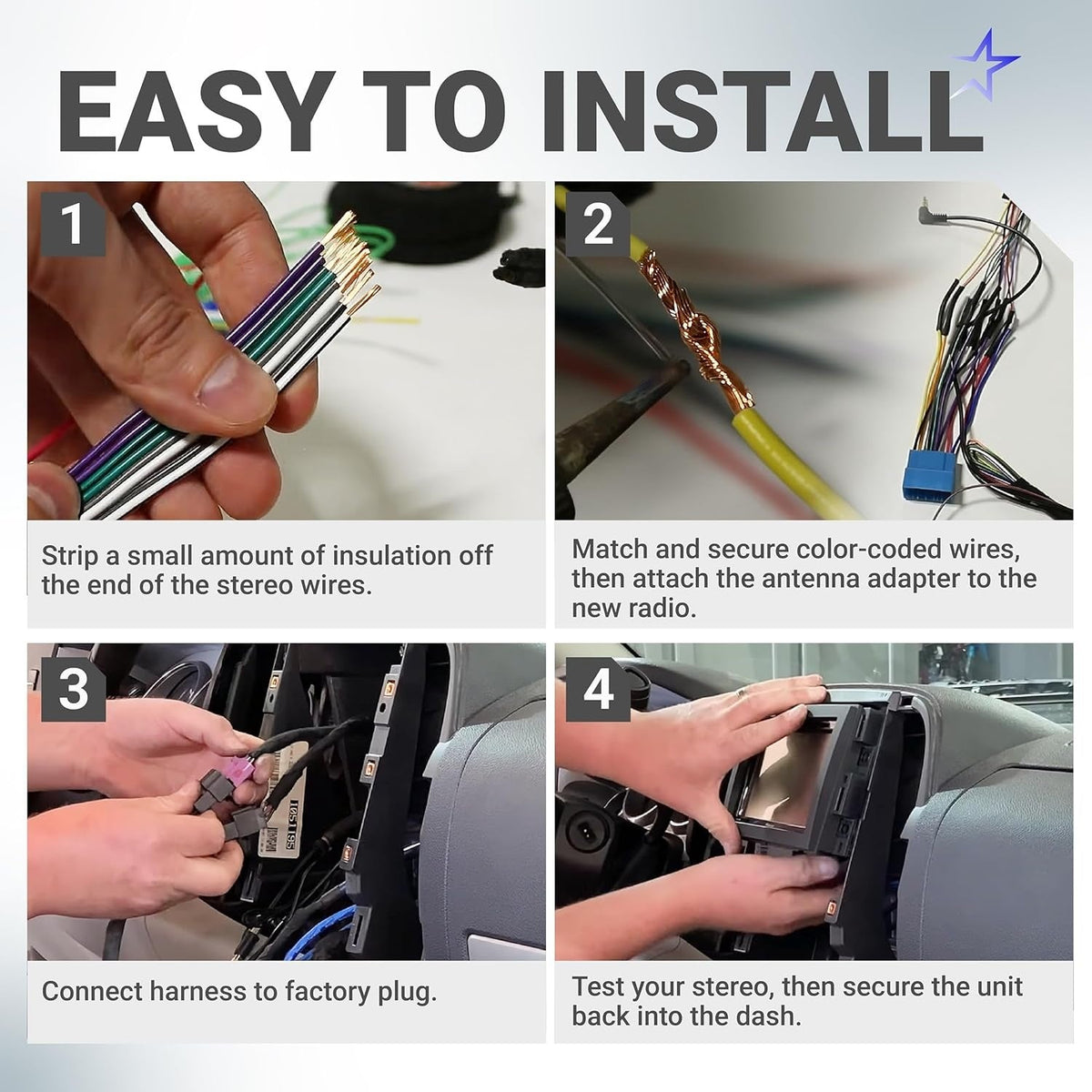 EASY TO INSTALL

1

Strip a small amount of insulation off the end of the stereo wires.

2

Match and secure color-coded wires, then attach the antenna adapter to the new radio.

3

Connect harness to factory plug.

4

Test your stereo, then secure the unit back into the dash.