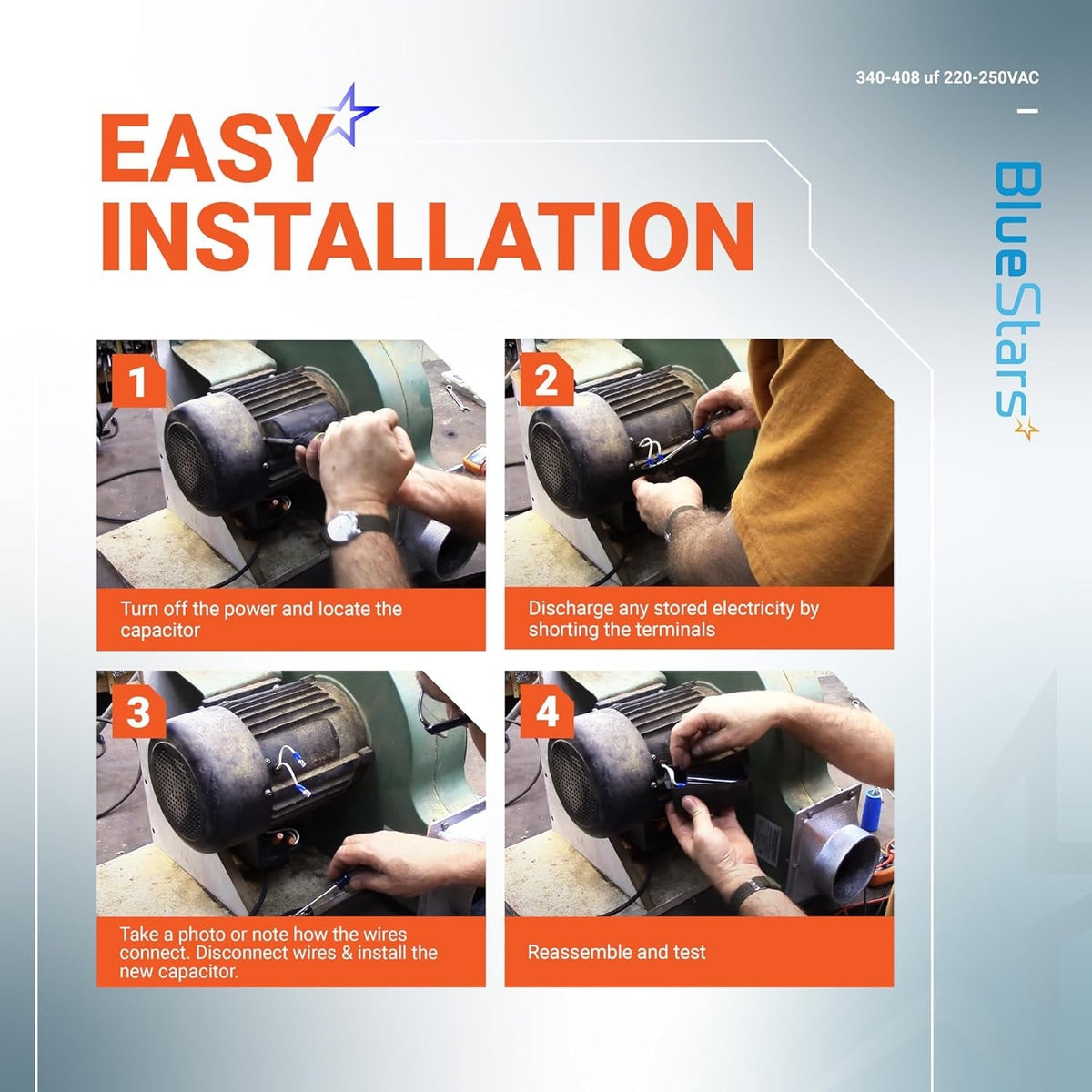 340-408 uf 220-250VAC

BlueStars

EASY INSTALLATION

1

Turn off the power and locate the capacitor

2

Discharge any stored electricity by shorting the terminals

3

Take a photo or note how the wires connect. Disconnect wires & install the new capacitor.

4

Reassemble and test