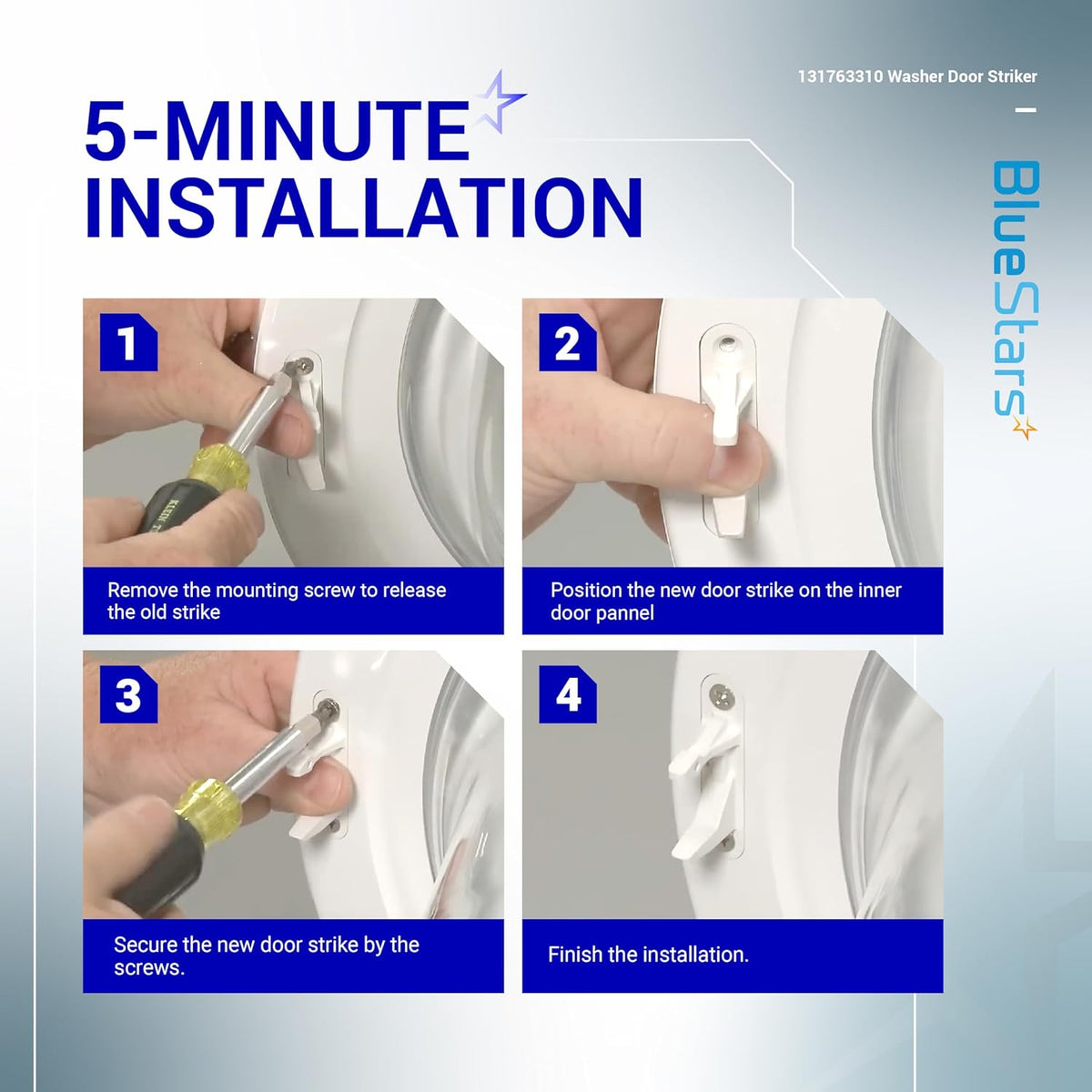 131763310 Washer Door Striker

BlueStars

5-MINUTE INSTALLATION

1

Remove the mounting screw to release the old strike

2

Position the new door strike on the inner door pannel

3

Secure the new door strike by the screws.

4

Finish the installation.