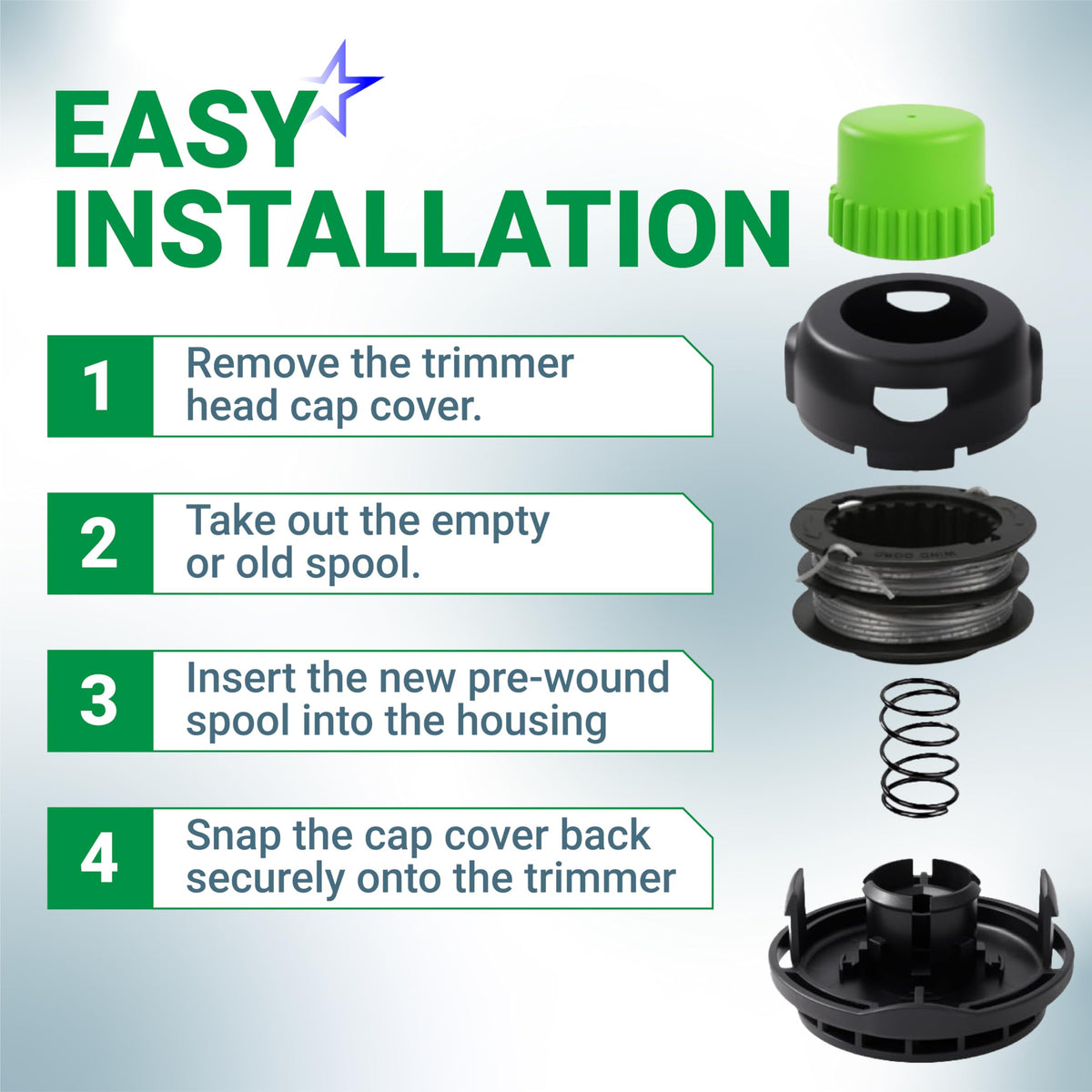 EASY INSTALLATION

1 Remove the trimmer head cap cover.

2 Take out the empty or old spool.

3 Insert the new pre-wound spool into the housing

4 Snap the cap cover back securely onto the trimmer

WIND CORD