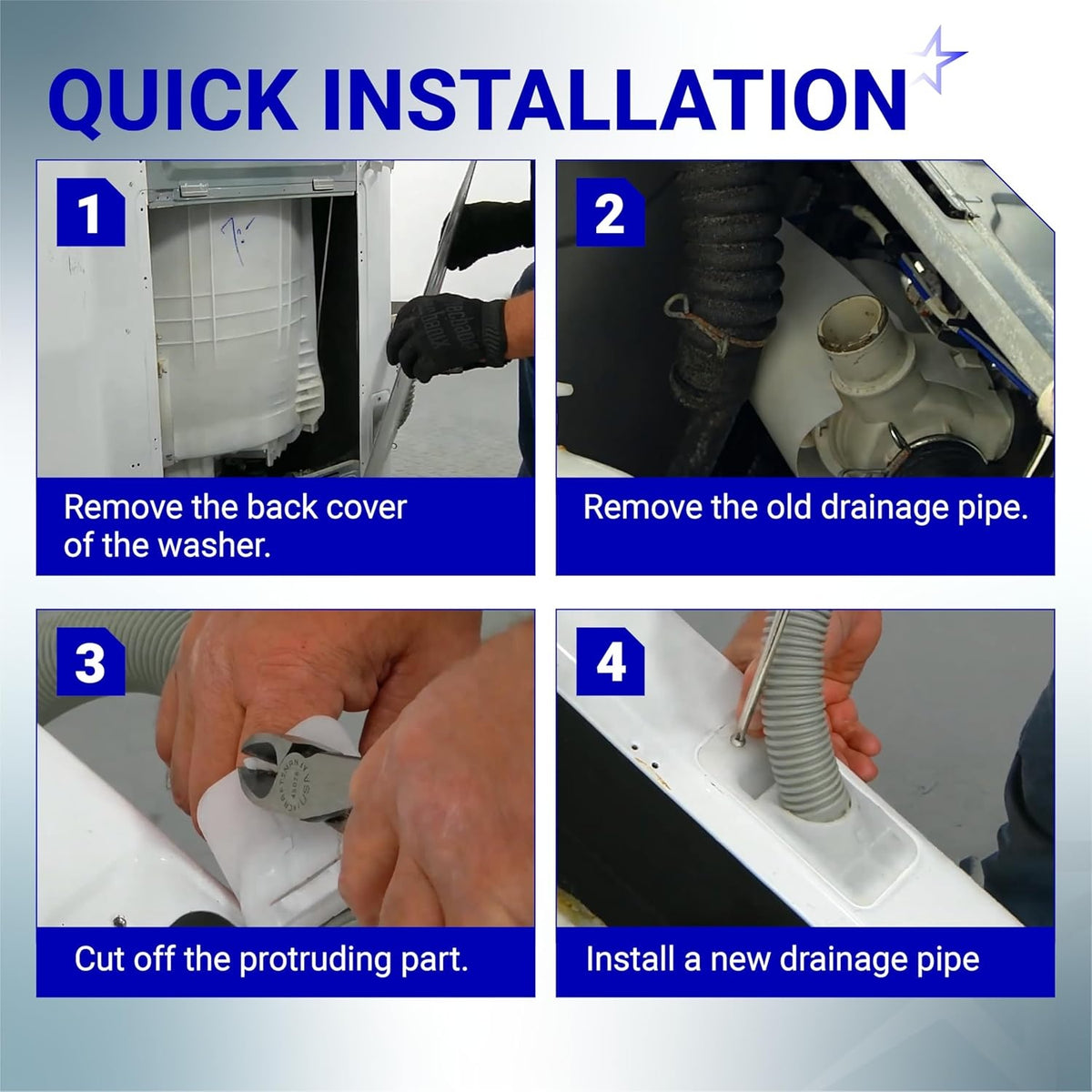 QUICK INSTALLATION

1

Remove the back cover of the washer.

2

Remove the old drainage pipe.

3

Cut off the protruding part.

4

Install a new drainage pipe