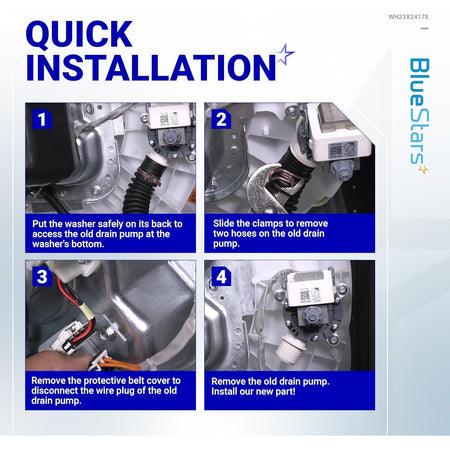 WH23X24178

QUICK INSTALLATION

BlueStars

1
Put the washer safely on its back to access the old drain pump at the washer's bottom.

2
Slide the clamps to remove two hoses on the old drain pump.

3
Remove the protective belt cover to disconnect the wire plug of the old drain pump.

4
Remove the old drain pump. Install our new part!