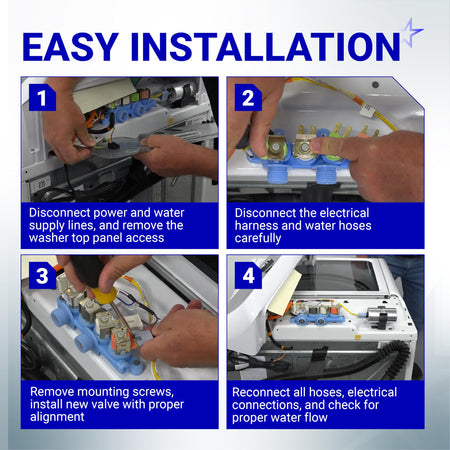 EASY INSTALLATION

1

Disconnect power and water supply lines, and remove the washer top panel access

2

Disconnect the electrical harness and water hoses carefully

3

Remove mounting screws, install new valve with proper alignment

4

Reconnect all hoses, electrical connections, and check for proper water flow