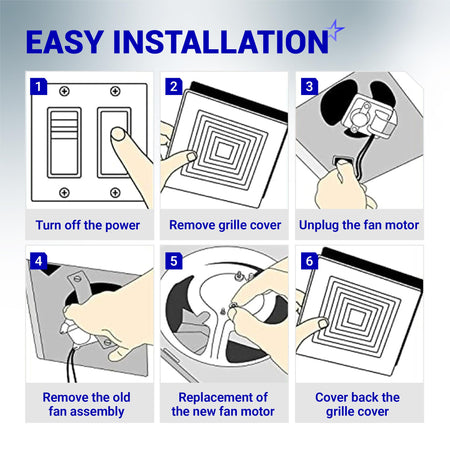 EASY INSTALLATION

1
Turn off the power

2
Remove grille cover

3
Unplug the fan motor

4
Remove the old fan assembly

5
Replacement of the new fan motor

6
Cover back the grille cover