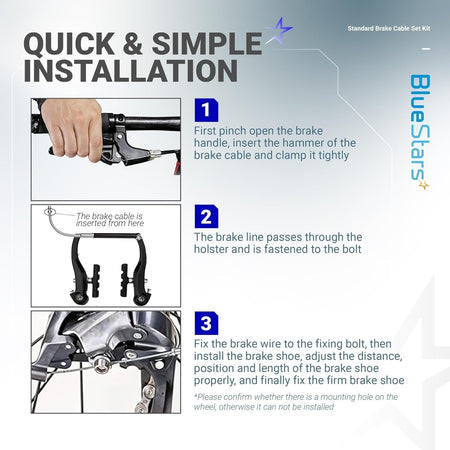 QUICK & SIMPLE INSTALLATION

Standard Brake Cable Set Kit

BlueStars

1
First pinch open the brake handle, insert the hammer of the brake cable and clamp it tightly

The brake cable is inserted from here

2
The brake line passes through the holster and is fastened to the bolt

3
Fix the brake wire to the fixing bolt, then install the brake shoe, adjust the distance, position and length of the brake shoe properly, and finally fix the firm brake shoe

*Please confirm whether there is a mounting hole on the wheel, otherwise it can not be installed