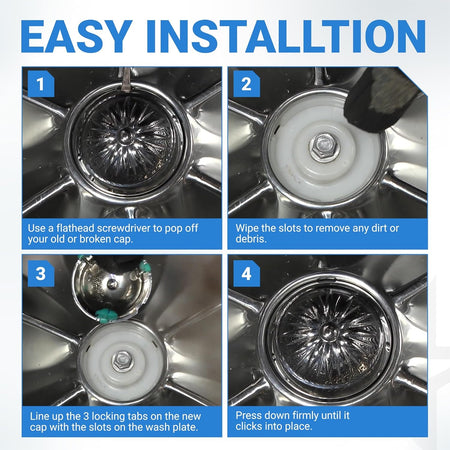 EASY INSTALLTION

1

Use a flathead screwdriver to pop off your old or broken cap.

2

Wipe the slots to remove any dirt or debris.

3

Line up the 3 locking tabs on the new cap with the slots on the wash plate.

4

Press down firmly until it clicks into place.