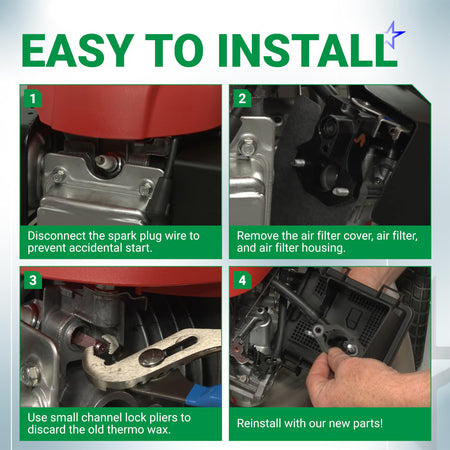 EASY TO INSTALL

1
Disconnect the spark plug wire to prevent accidental start.

2
Remove the air filter cover, air filter, and air filter housing.

3
Use small channel lock pliers to discard the old thermo wax.

4
Reinstall with our new parts!