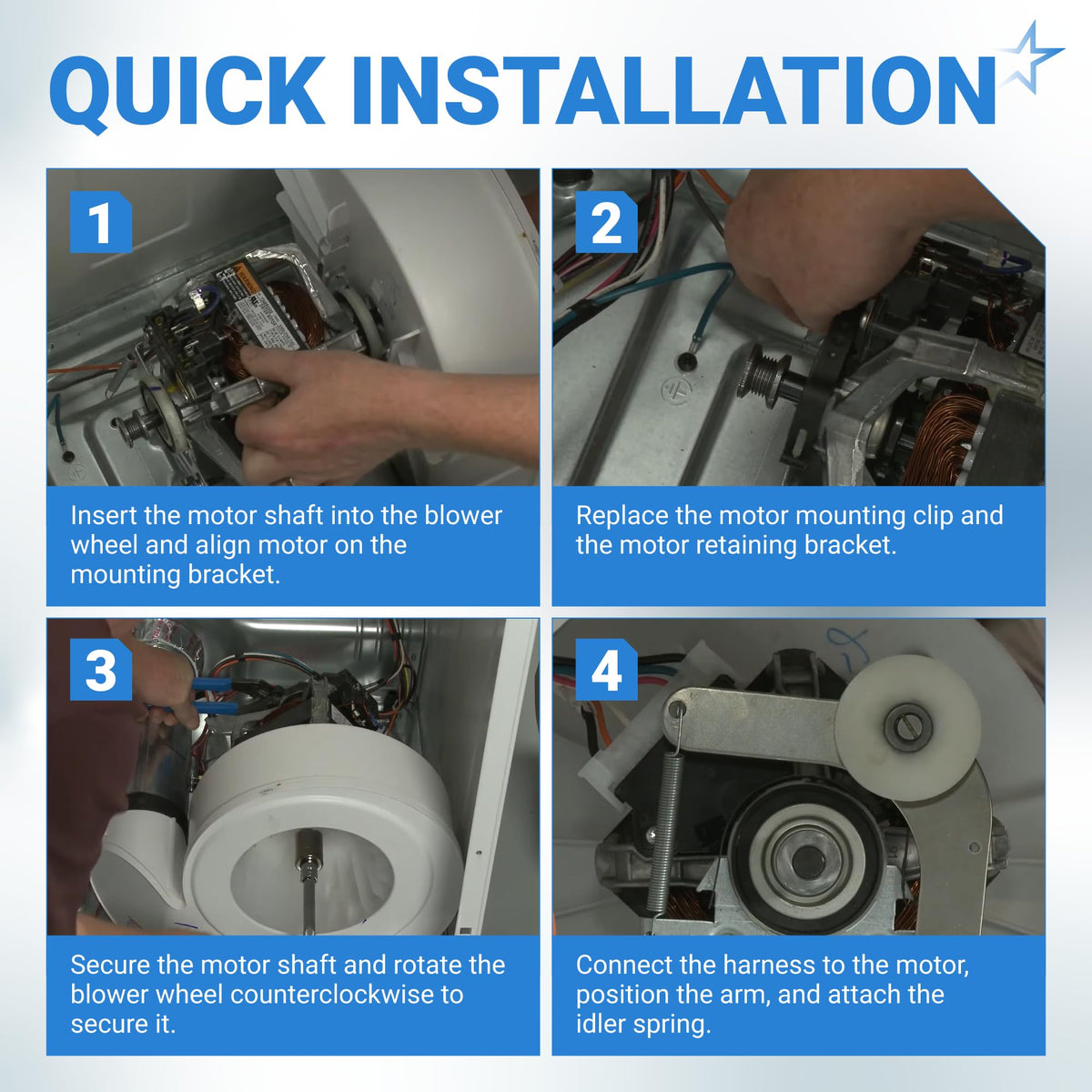 QUICK INSTALLATION

1

Insert the motor shaft into the blower wheel and align motor on the mounting bracket.

2

Replace the motor mounting clip and the motor retaining bracket.

3

Secure the motor shaft and rotate the blower wheel counterclockwise to secure it.

4

Connect the harness to the motor, position the arm, and attach the idler spring.