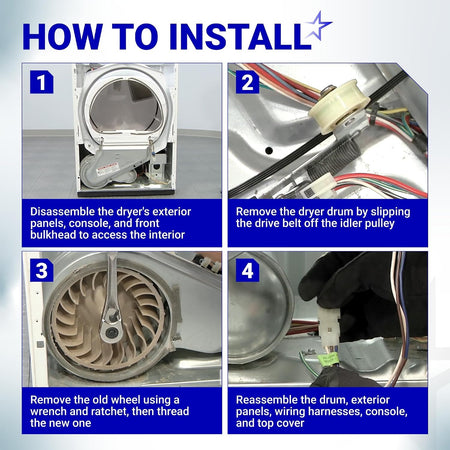 HOW TO INSTALL

1

Disassemble the dryer's exterior panels, console, and front bulkhead to access the interior

2

Remove the dryer drum by slipping the drive belt off the idler pulley

3

Remove the old wheel using a wrench and ratchet, then thread the new one

4

Reassemble the drum, exterior panels, wiring harnesses, console, and top cover