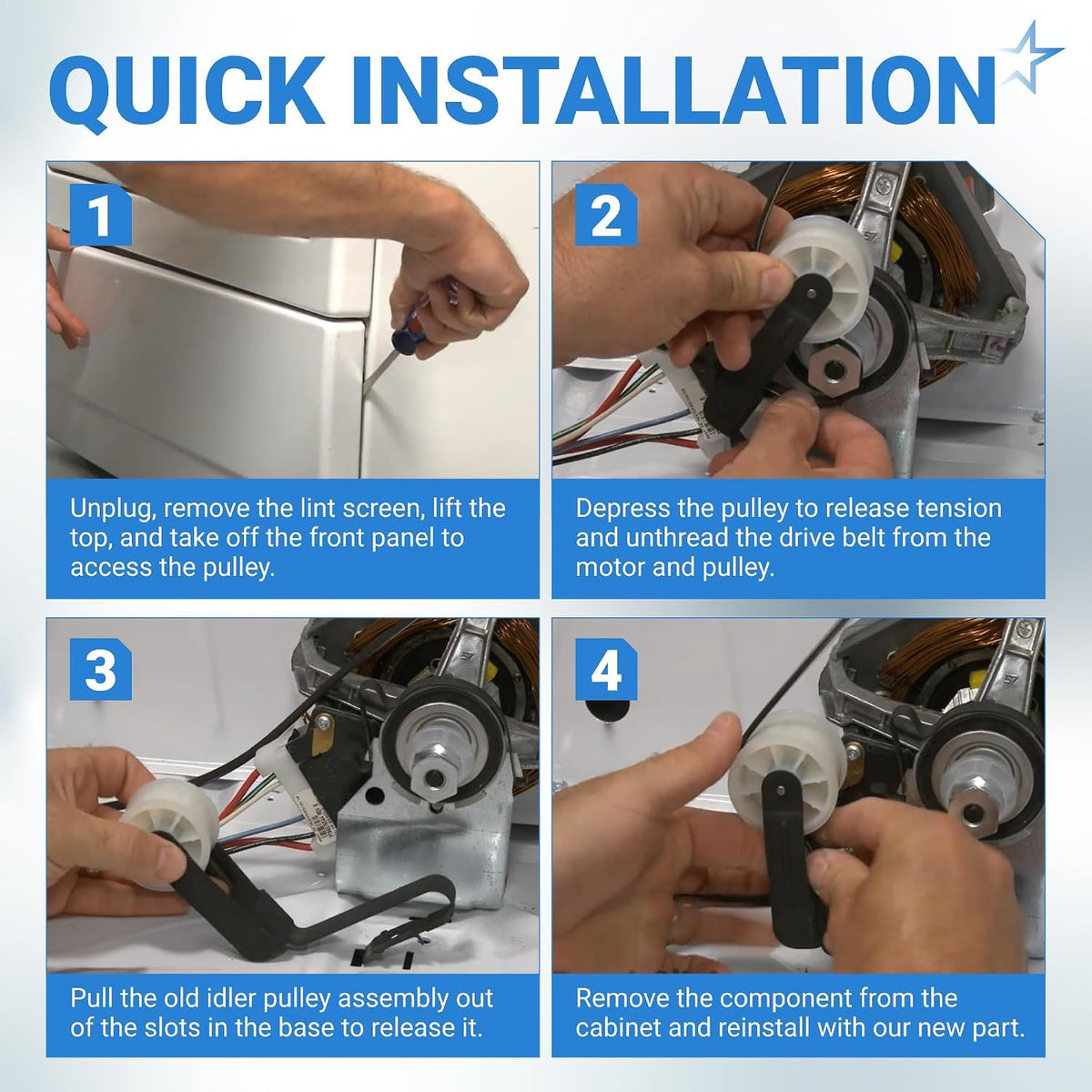 QUICK INSTALLATION

1

Unplug, remove the lint screen, lift the top, and take off the front panel to access the pulley.

2

Depress the pulley to release tension and unthread the drive belt from the motor and pulley.

3

Pull the old idler pulley assembly out of the slots in the base to release it.

4

Remove the component from the cabinet and reinstall with our new part.