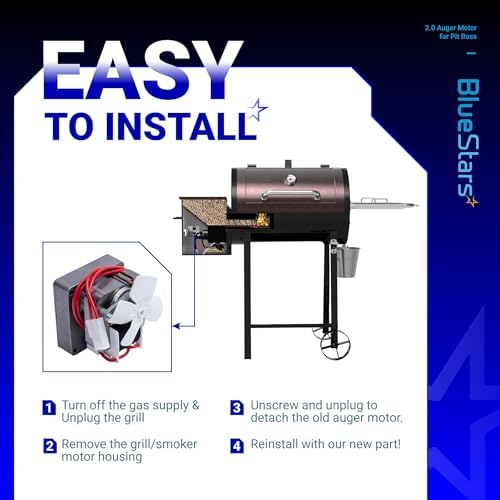 2.0 Auger Motor for Pit Boss

BlueStars

EASY
TO INSTALL

1 Turn off the gas supply & Unplug the grill

2 Remove the grill/smoker motor housing

3 Unscrew and unplug to detach the old auger motor.

4 Reinstall with our new part!