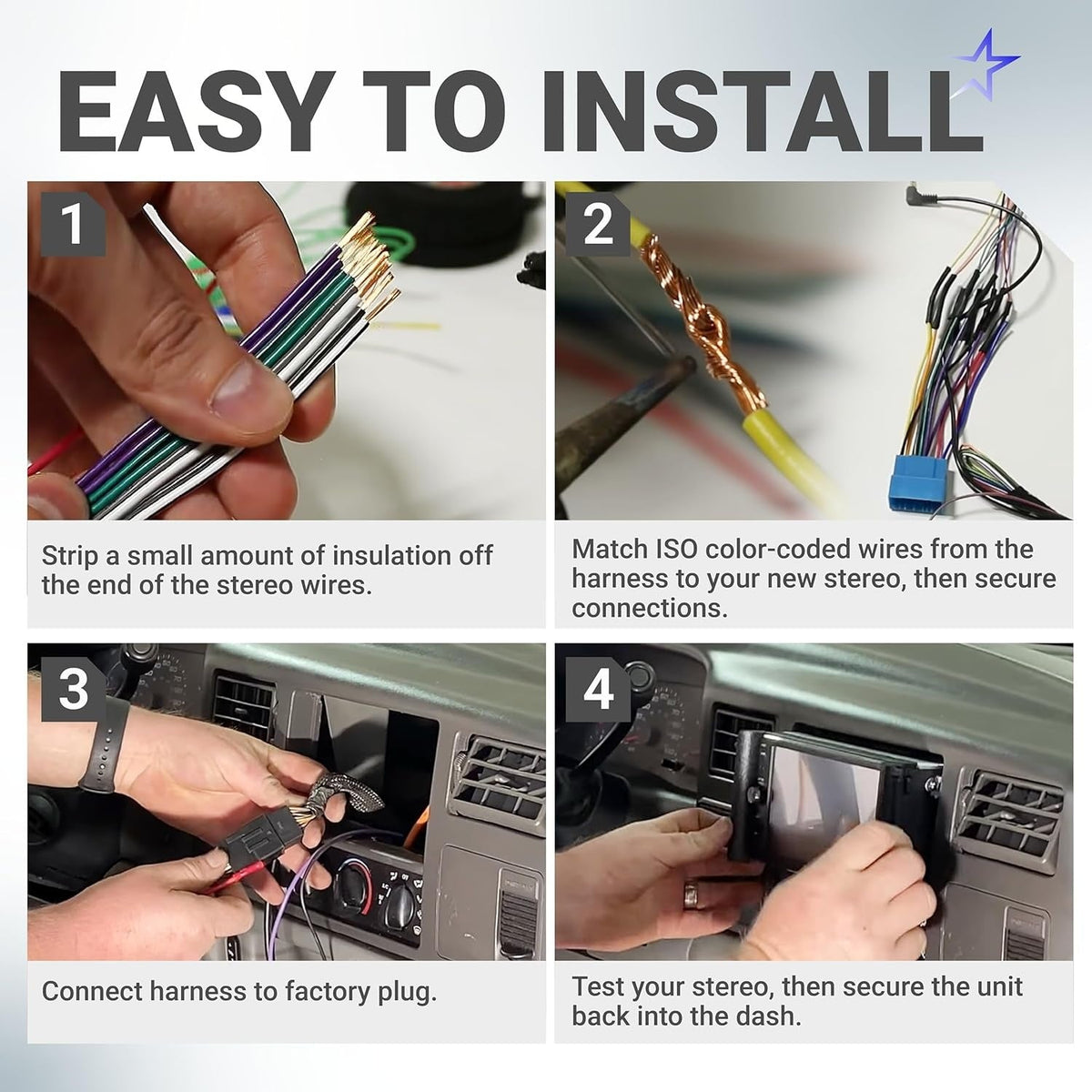 EASY TO INSTALL

1

Strip a small amount of insulation off the end of the stereo wires.

2

Match ISO color-coded wires from the harness to your new stereo, then secure connections.

3

Connect harness to factory plug.

4

Test your stereo, then secure the unit back into the dash.