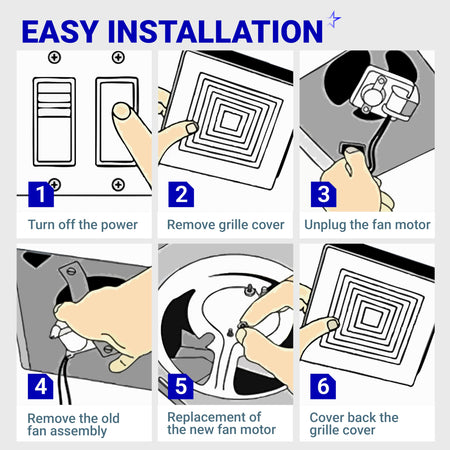 EASY INSTALLATION

1
Turn off the power

2
Remove grille cover

3
Unplug the fan motor

4
Remove the old fan assembly

5
Replacement of the new fan motor

6
Cover back the grille cover