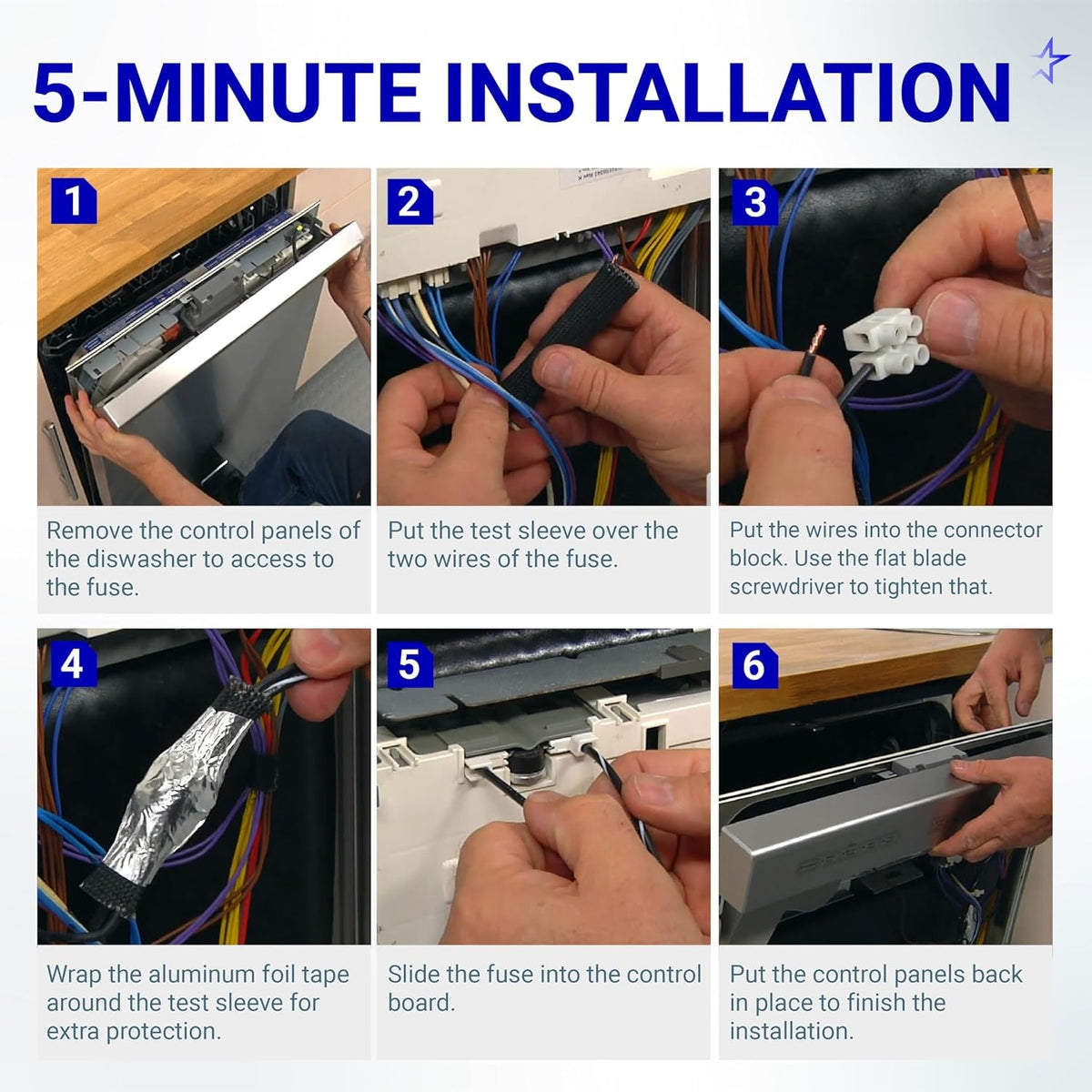 5-MINUTE INSTALLATION

1

Remove the control panels of the diswasher to access to the fuse.

2

Put the test sleeve over the two wires of the fuse.

3

Put the wires into the connector block. Use the flat blade screwdriver to tighten that.

4

Wrap the aluminum foil tape around the test sleeve for extra protection.

5

Slide the fuse into the control board.

6

Put the control panels back in place to finish the installation.