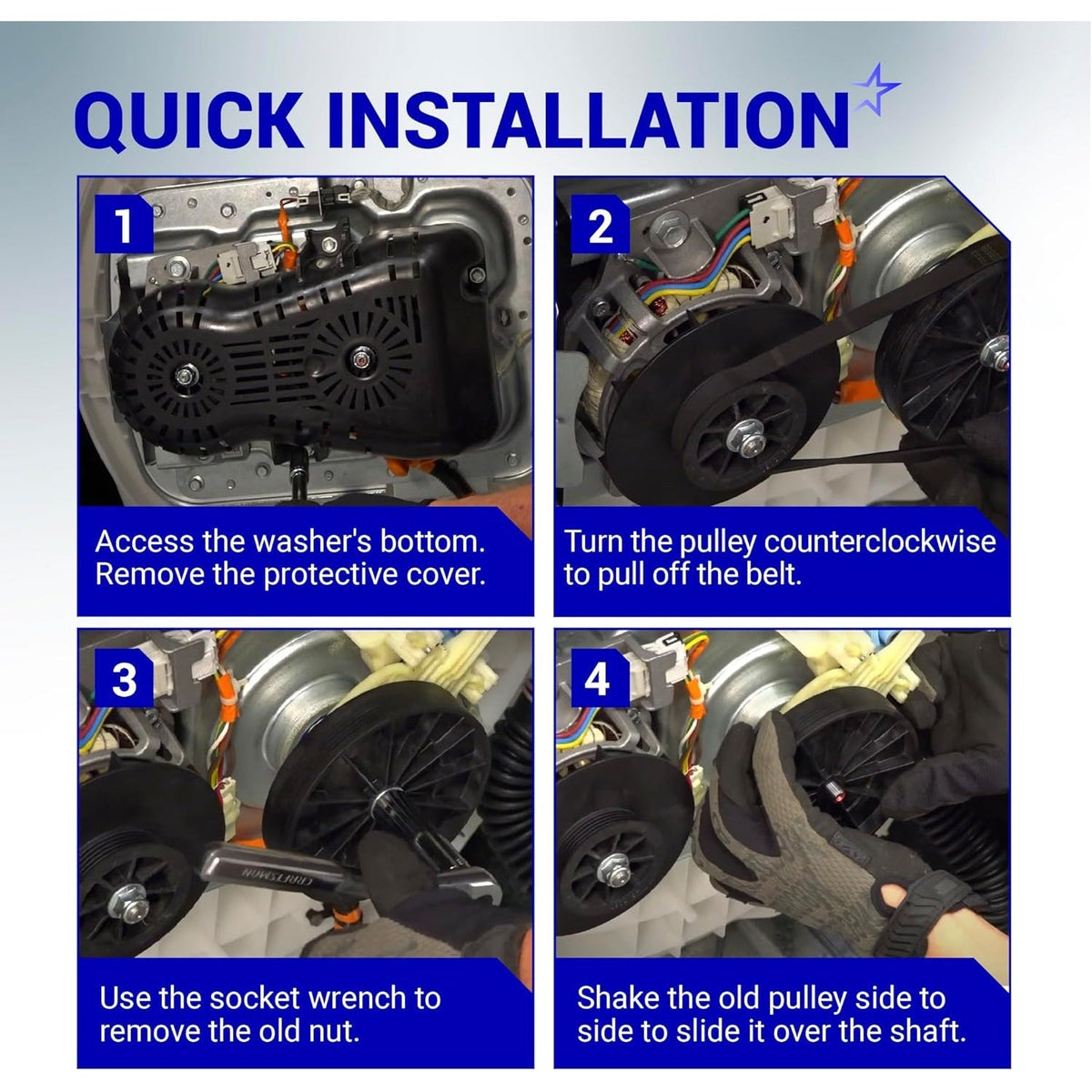 QUICK INSTALLATION

1

Access the washer's bottom. Remove the protective cover.

2

Turn the pulley counterclockwise to pull off the belt.

3

CRAFTSMAN

Use the socket wrench to remove the old nut.

4

Shake the old pulley side to side to slide it over the shaft.