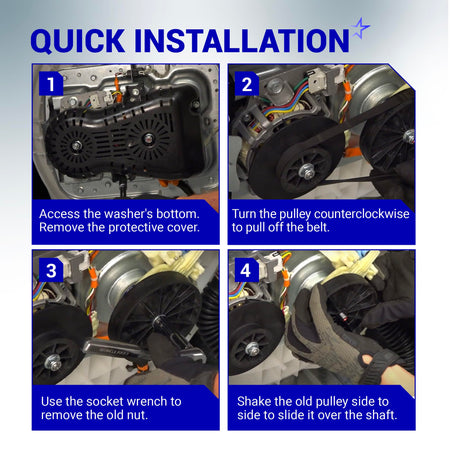 QUICK INSTALLATION

1
Access the washer's bottom. Remove the protective cover.

2
Turn the pulley counterclockwise to pull off the belt.

3
Use the socket wrench to remove the old nut.

4
Shake the old pulley side to side to slide it over the shaft.