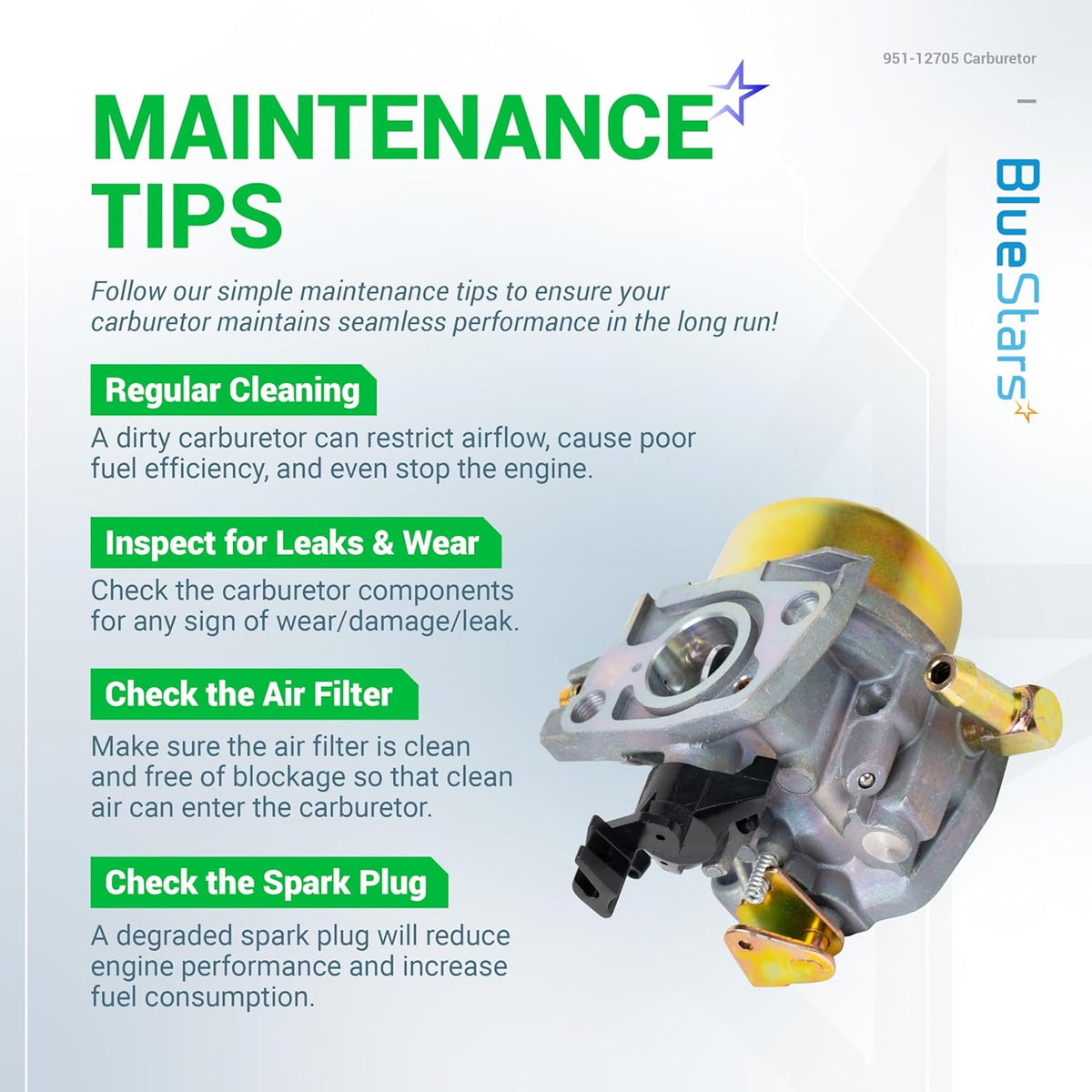 951-12705 Carburetor

BlueStars

MAINTENANCE TIPS

Follow our simple maintenance tips to ensure your carburetor maintains seamless performance in the long run!

Regular Cleaning

A dirty carburetor can restrict airflow, cause poor fuel efficiency, and even stop the engine.

Inspect for Leaks & Wear

Check the carburetor components for any sign of wear/damage/leak.

Check the Air Filter

Make sure the air filter is clean and free of blockage so that clean air can enter the carburetor.

Check the Spark Plug

A degraded spark plug will reduce engine performance and increase fuel consumption.