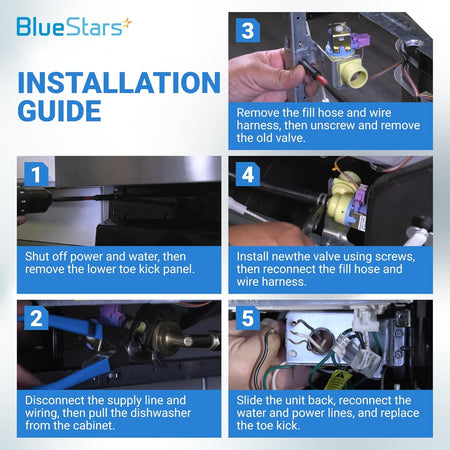 BlueStars

INSTALLATION GUIDE

1
Shut off power and water, then remove the lower toe kick panel.

2
Disconnect the supply line and wiring, then pull the dishwasher from the cabinet.

3
Remove the fill hose and wire harness, then unscrew and remove the old valve.

4
Install newthe valve using screws, then reconnect the fill hose and wire harness.

5
Slide the unit back, reconnect the water and power lines, and replace the toe kick.