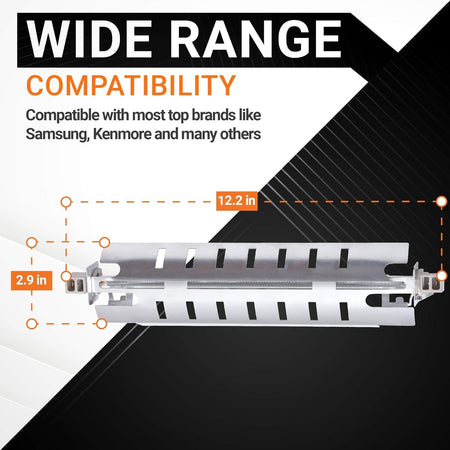 WIDE RANGE
COMPATIBILITY

Compatible with most top brands like Samsung, Kenmore and many others

12.2 in

2.9 in