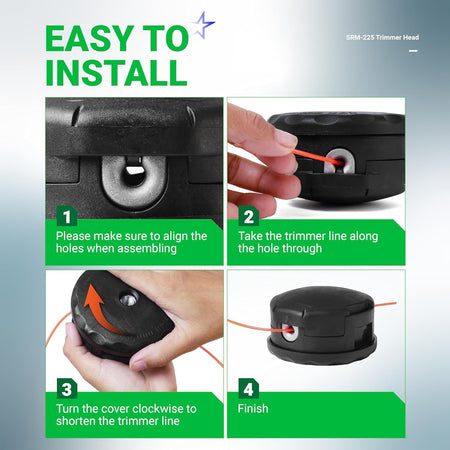 EASY TO INSTALL

SRM-225 Trimmer Head

1
Please make sure to align the holes when assembling

2
Take the trimmer line along the hole through

3
Turn the cover clockwise to shorten the trimmer line

4
Finish