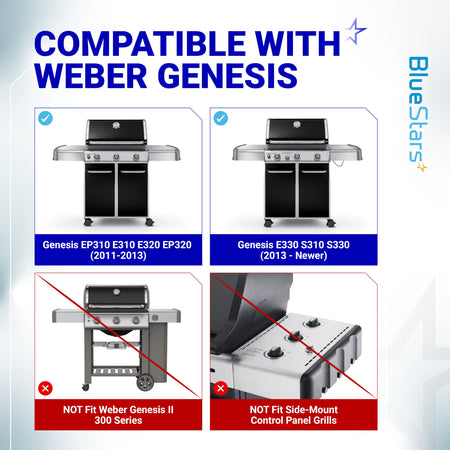 COMPATIBLE WITH WEBER GENESIS

BlueStars

Genesis EP310 E310 E320 EP320 (2011-2013)

Genesis E330 S310 S330 (2013 - Newer)

NOT Fit Weber Genesis II 300 Series

NOT Fit Side-Mount Control Panel Grills