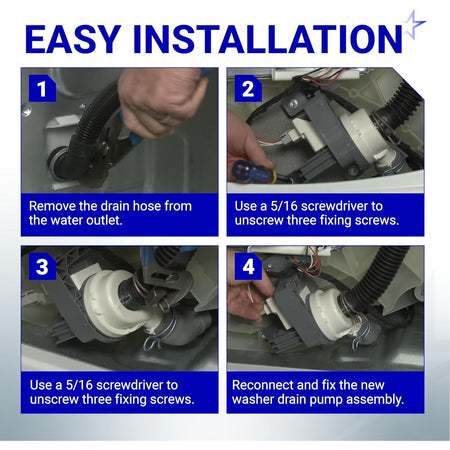 EASY INSTALLATION

1

Remove the drain hose from the water outlet.

2

Use a 5/16 screwdriver to unscrew three fixing screws.

3

Use a 5/16 screwdriver to unscrew three fixing screws.

4

Reconnect and fix the new washer drain pump assembly.