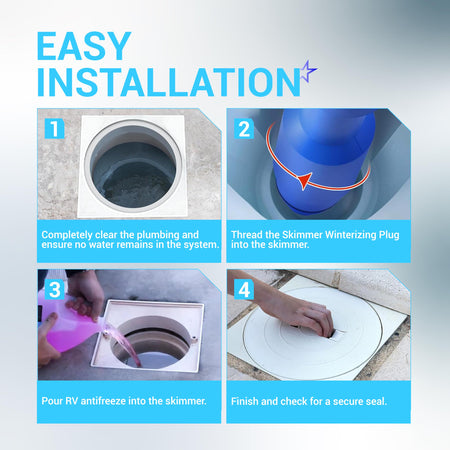 EASY INSTALLATION

1
Completely clear the plumbing and ensure no water remains in the system.

2
Thread the Skimmer Winterizing Plug into the skimmer.

3
Pour RV antifreeze into the skimmer.

4
Finish and check for a secure seal.