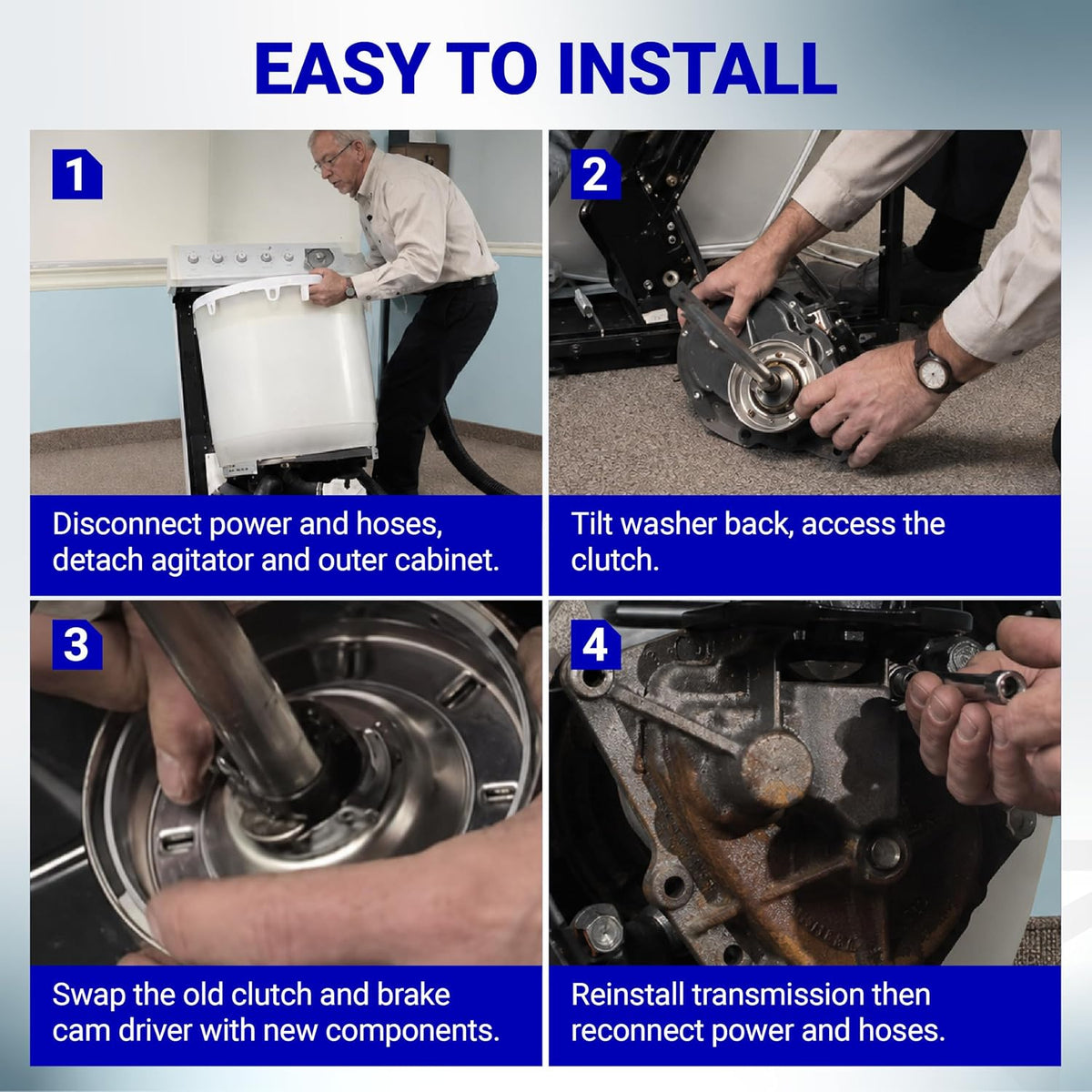 EASY TO INSTALL

1

Disconnect power and hoses, detach agitator and outer cabinet.

2

Tilt washer back, access the clutch.

3

Swap the old clutch and brake cam driver with new components.

4

Reinstall transmission then reconnect power and hoses.